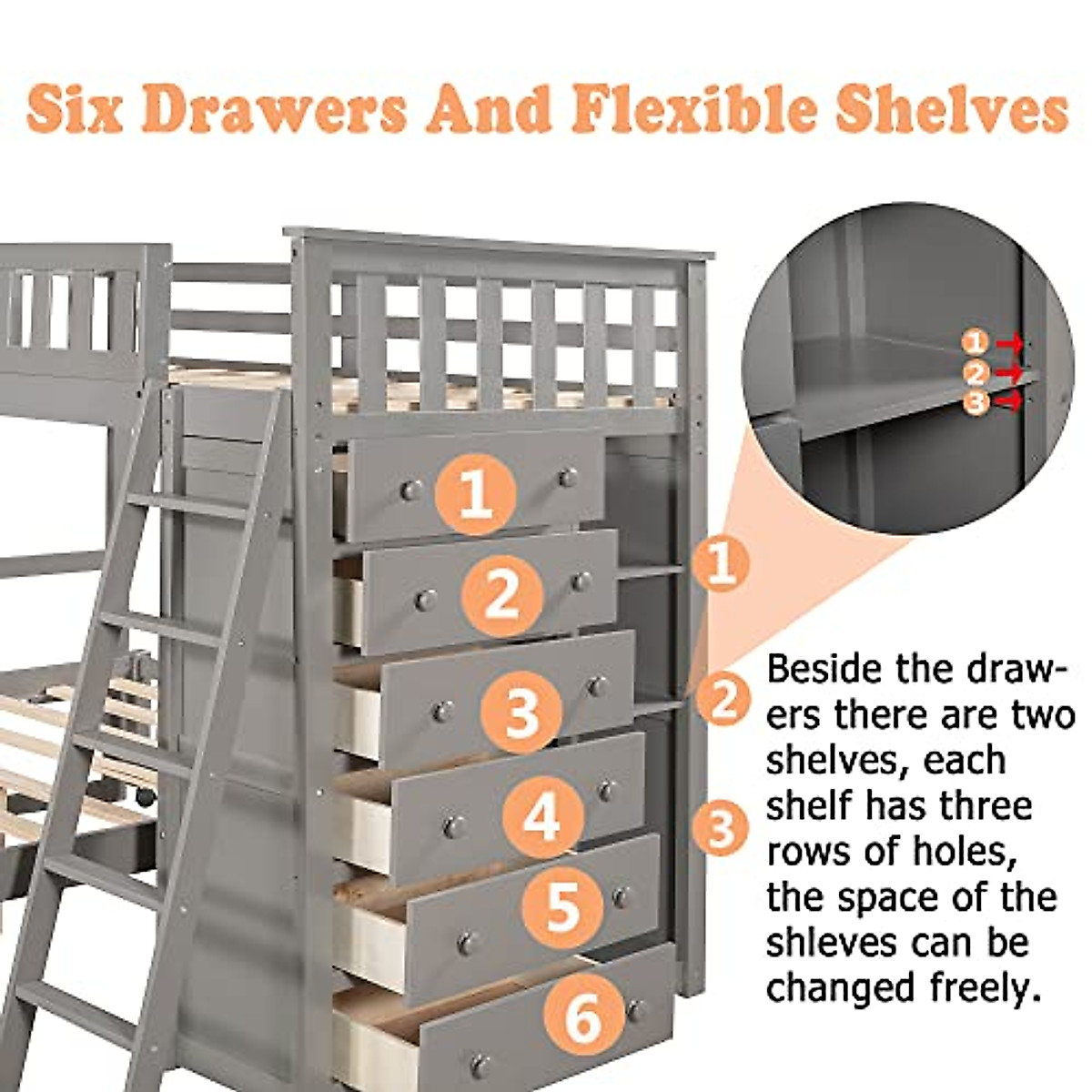 Six Drawers And Flexible Shelves

1
2
3

1
2
3
4
5
6

1
2
3

Beside the drawers there are two shelves, each shelf has three rows of holes, the space of the shleves can be changed freely.