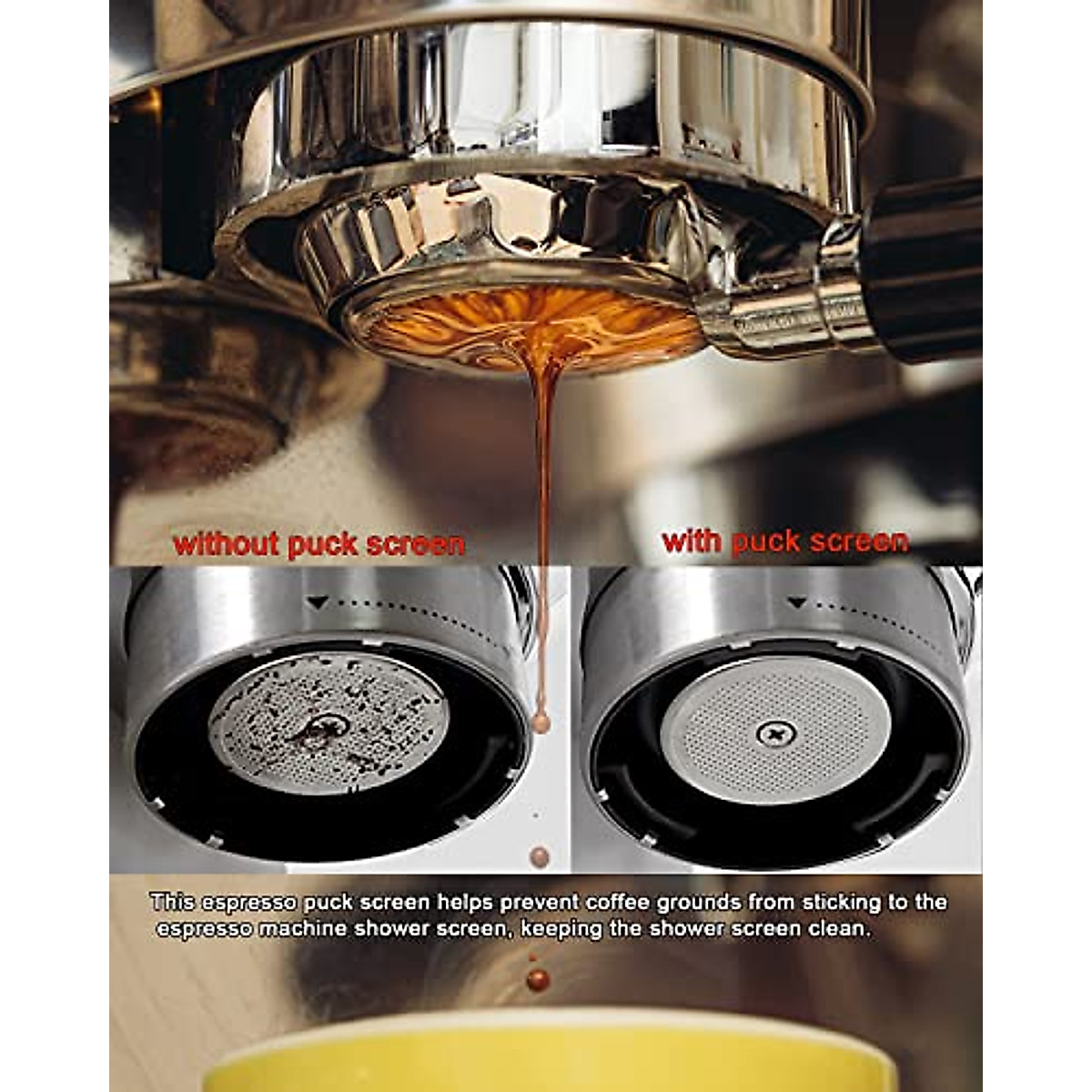 without puck screen

with puck screen

This espresso puck screen helps prevent coffee grounds from sticking to the espresso machine shower screen, keeping the shower screen clean.