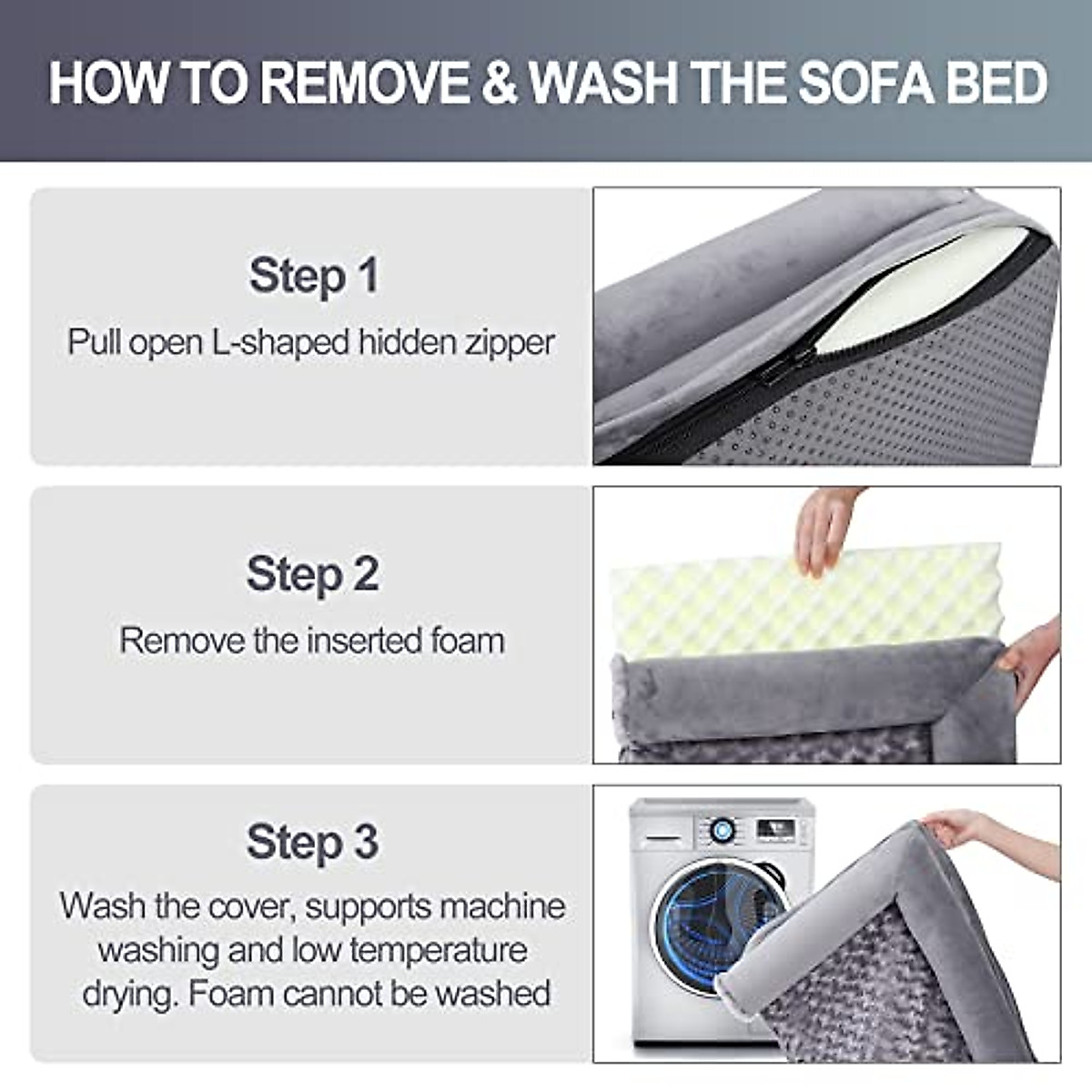 HOW TO REMOVE & WASH THE SOFA BED

Step 1
Pull open L-shaped hidden zipper

Step 2
Remove the inserted foam

Step 3
Wash the cover, supports machine washing and low temperature drying. Foam cannot be washed