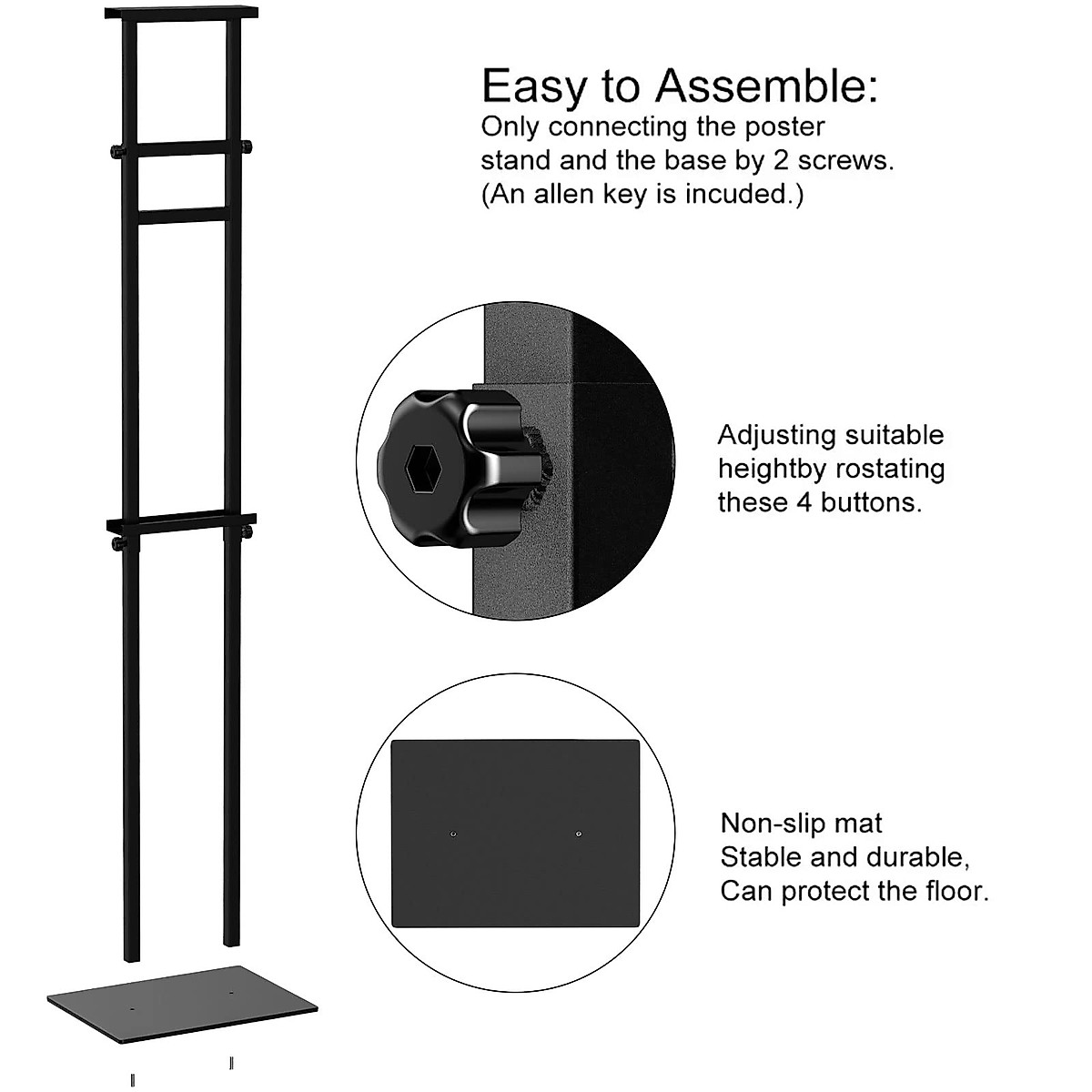 Easy to Assemble:
Only connecting the poster stand and the base by 2 screws. (An allen key is incuded.)

Adjusting suitable heightby rostating these 4 buttons.

Non-slip mat
Stable and durable,
Can protect the floor.