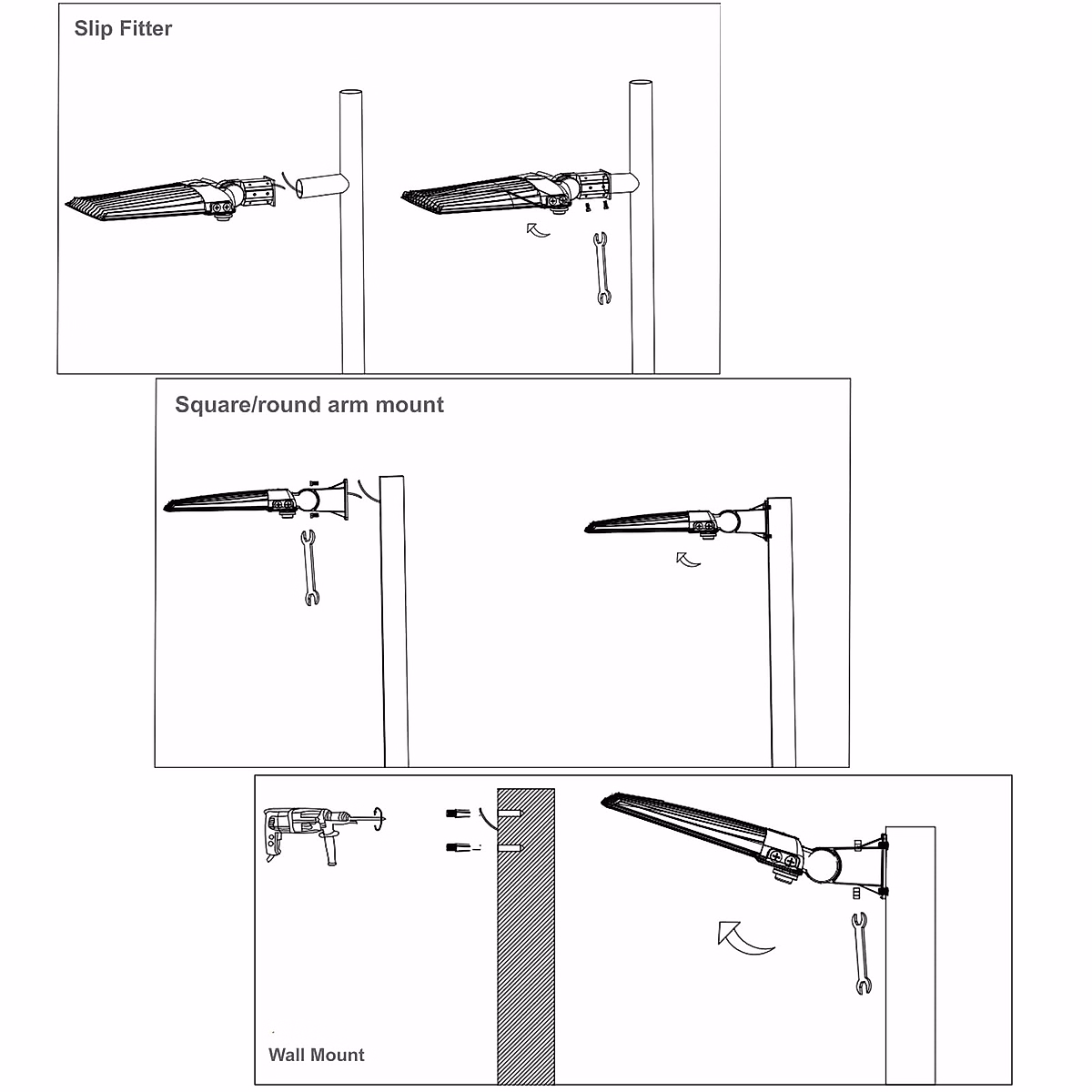 Slip Fitter

Square/round arm mount

Wall Mount