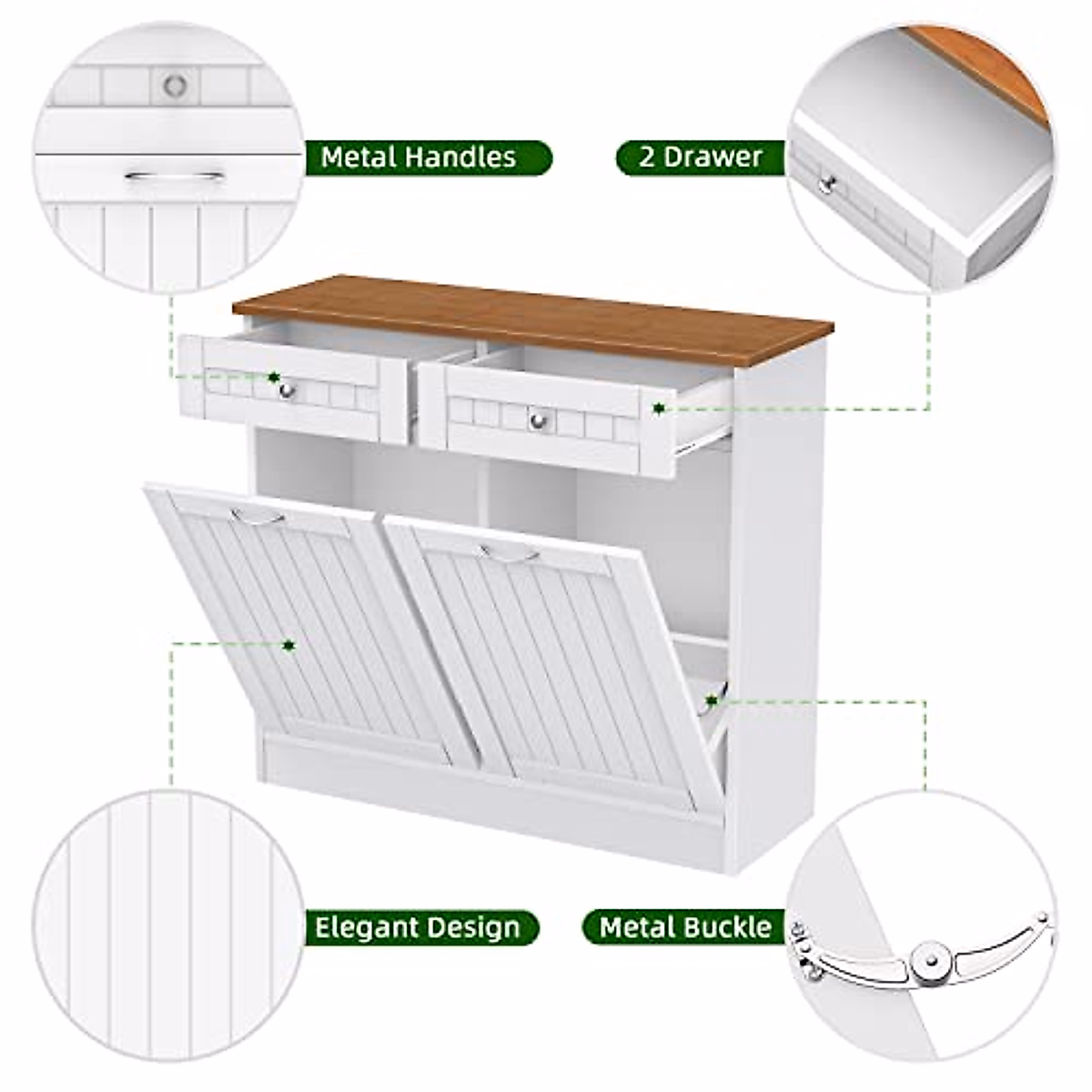 Metal Handles

2 Drawer

Elegant Design

Metal Buckle