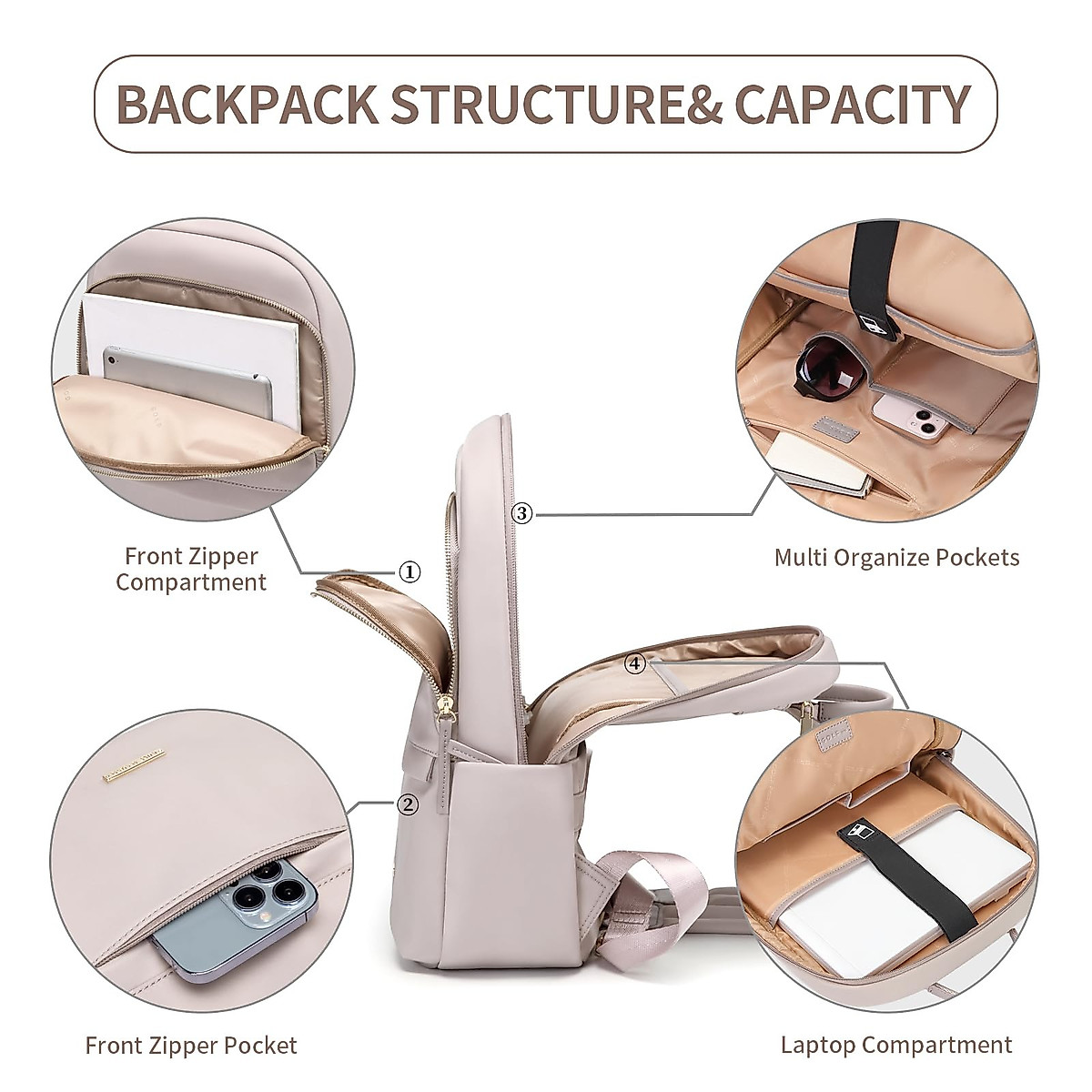 BACKPACK STRUCTURE& CAPACITY

Front Zipper Compartment

①

③

Multi Organize Pockets

④

②

Front Zipper Pocket

Laptop Compartment