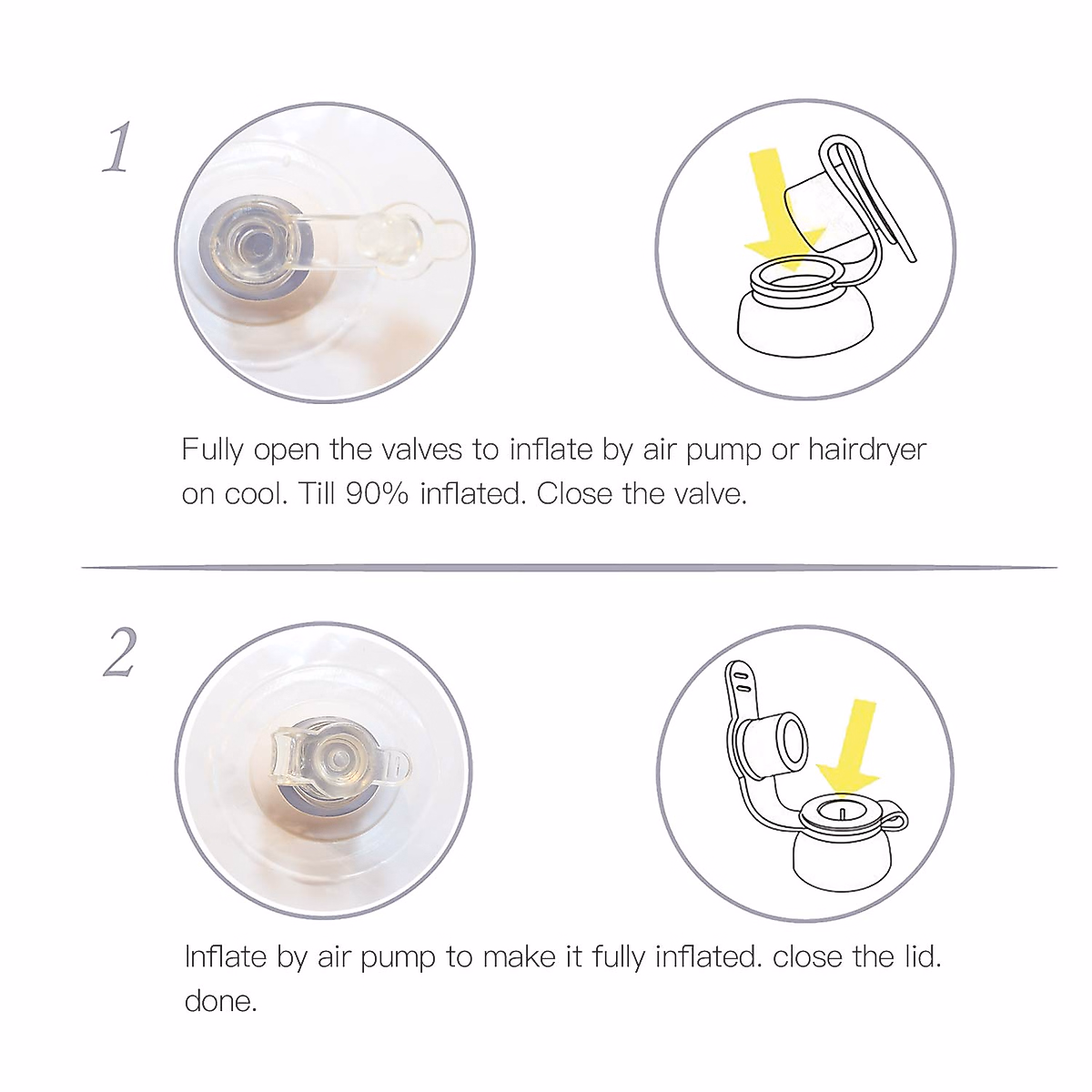 1

Fully open the valves to inflate by air pump or hairdryer on cool. Till 90% inflated. Close the valve.

2

Inflate by air pump to make it fully inflated. close the lid. done.