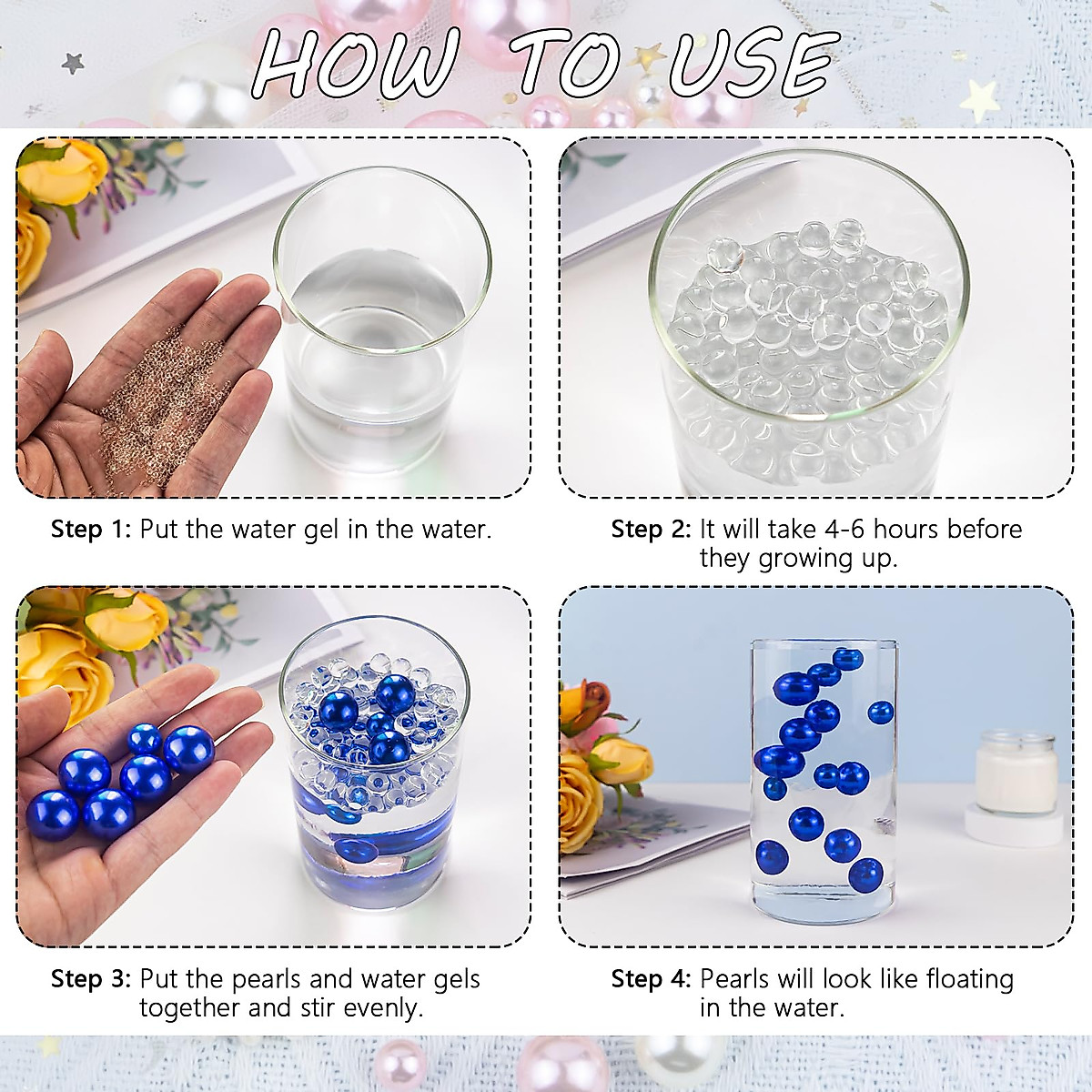 HOW TO USE

Step 1: Put the water gel in the water.

Step 2: It will take 4-6 hours before they growing up.

Step 3: Put the pearls and water gels together and stir evenly.

Step 4: Pearls will look like floating in the water.