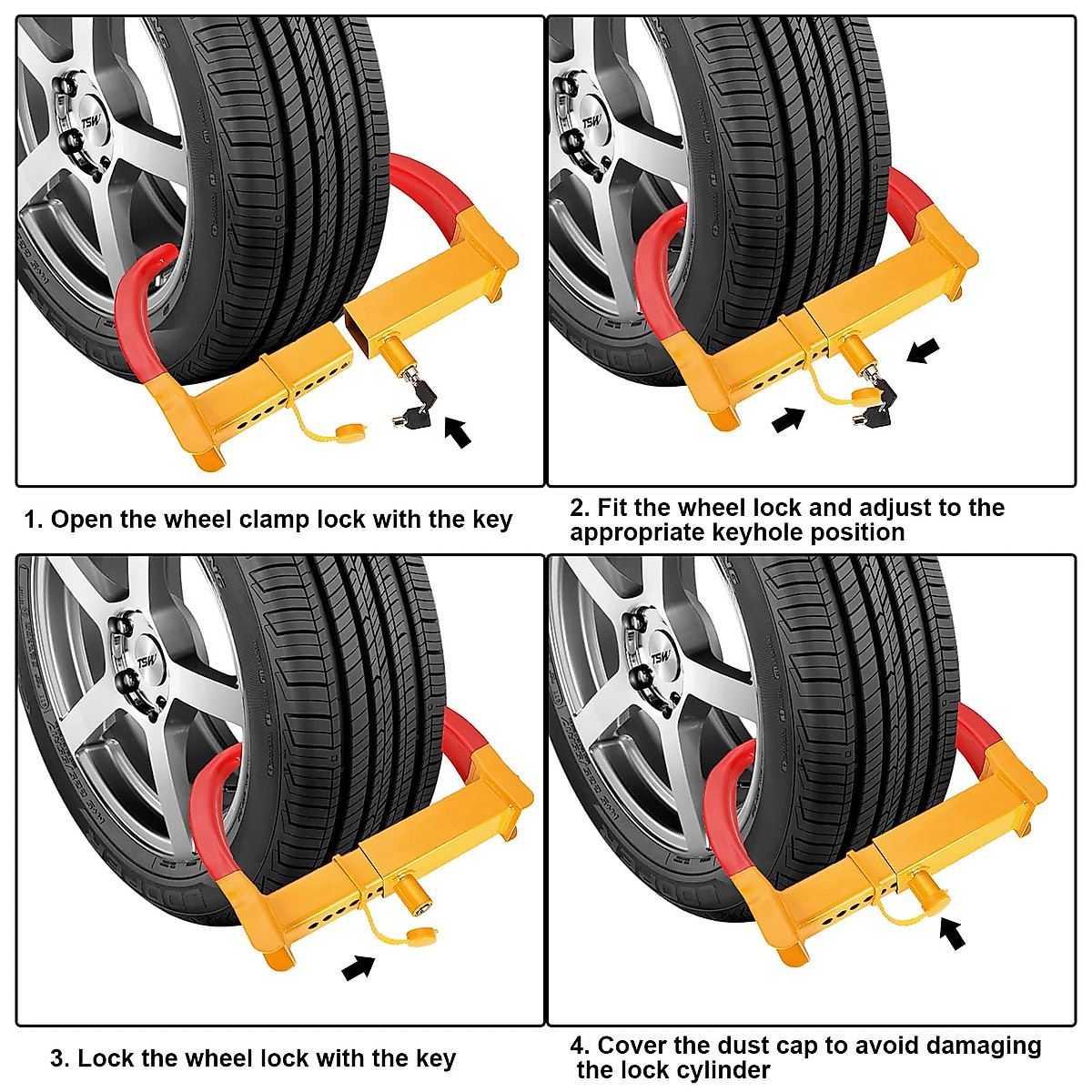 TSW

1. Open the wheel clamp lock with the key

TSW

2. Fit the wheel lock and adjust to the appropriate keyhole position

TSW

3. Lock the wheel lock with the key

TSW

4. Cover the dust cap to avoid damaging the lock cylinder