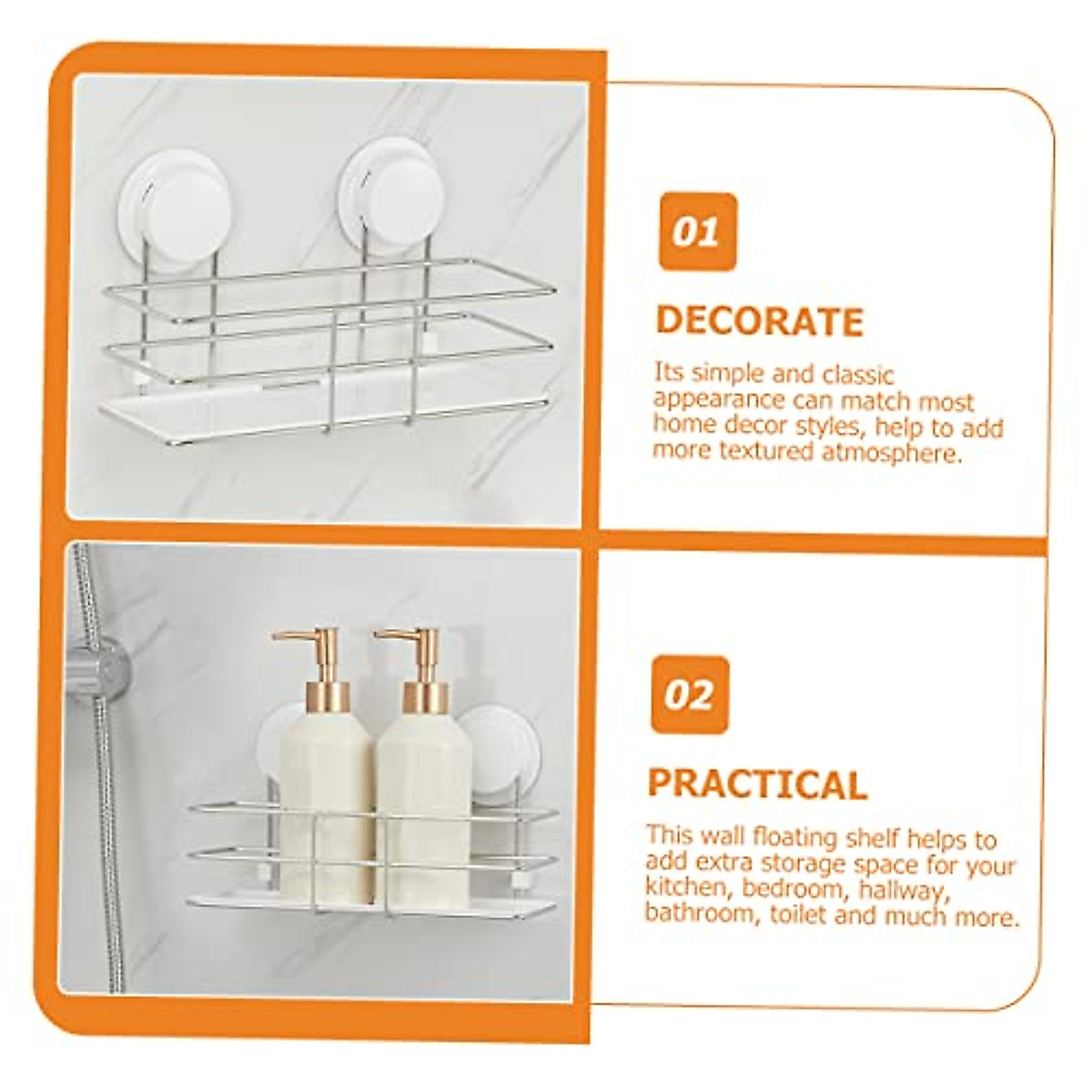 01

DECORATE

Its simple and classic appearance can match most home decor styles, help to add more textured atmosphere.

02

PRACTICAL

This wall floating shelf helps to add extra storage space for your kitchen, bedroom, hallway, bathroom, toilet and much more.