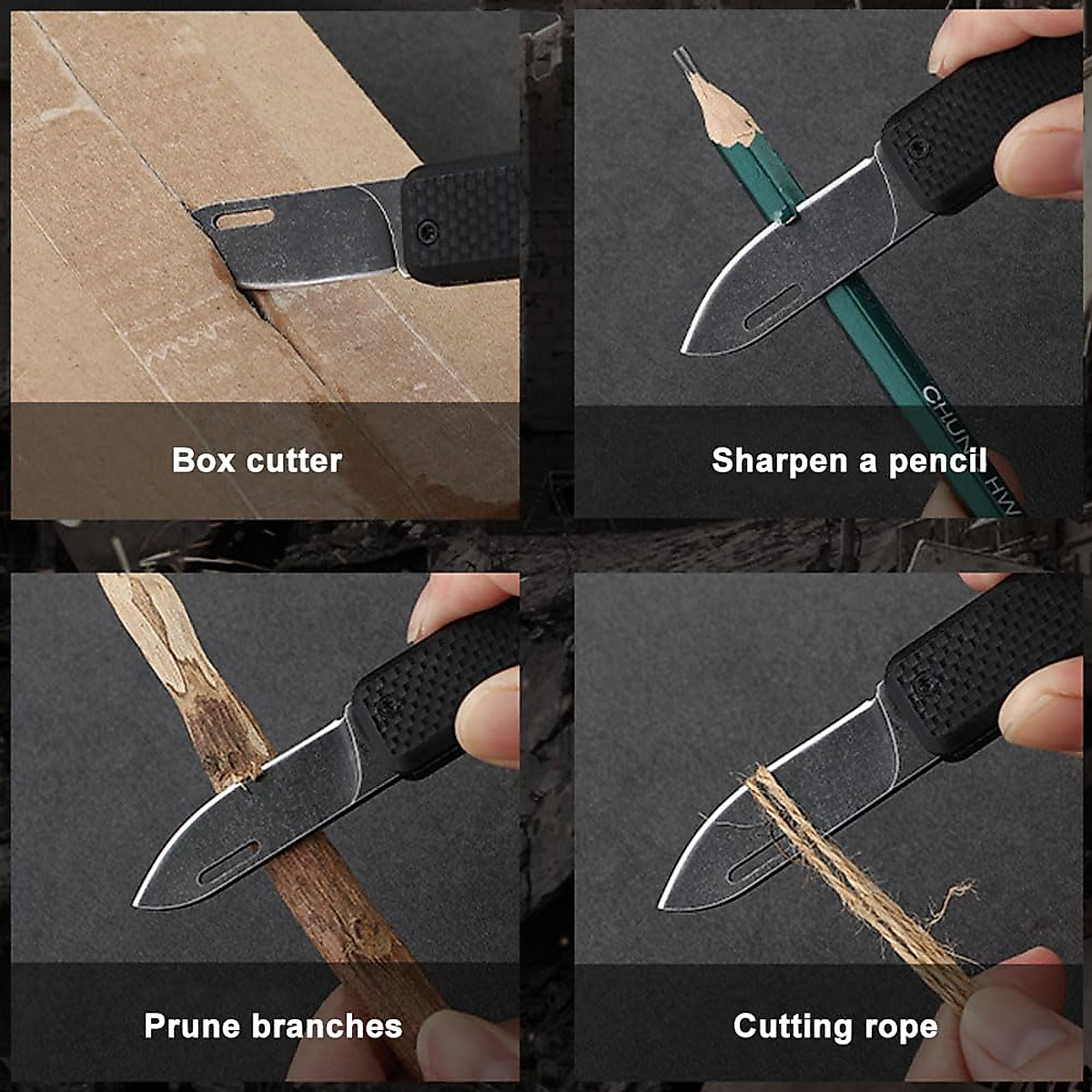 Box cutter

Sharpen a pencil

CHUNG HW

Prune branches

Cutting rope