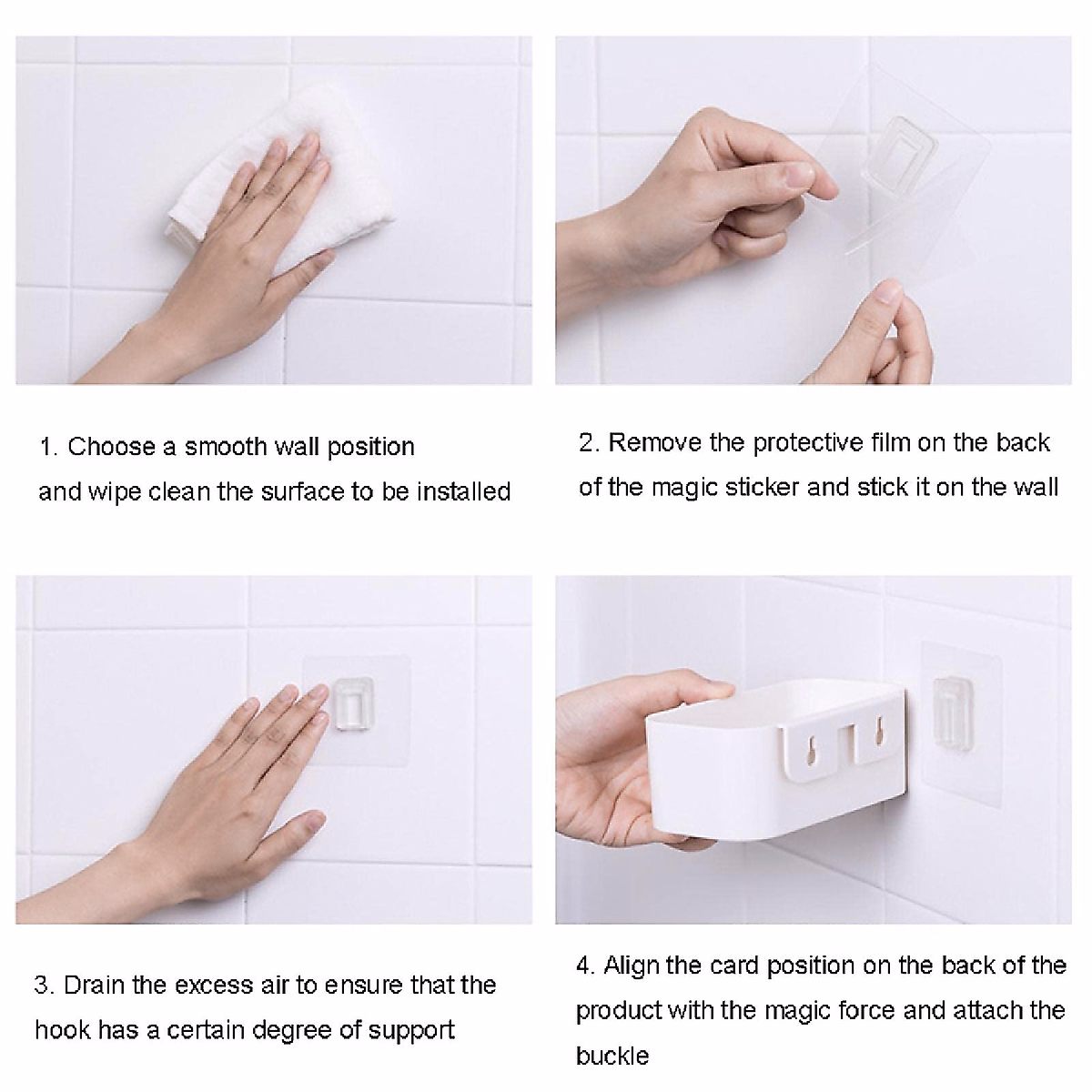 1. Choose a smooth wall position and wipe clean the surface to be installed

2. Remove the protective film on the back of the magic sticker and stick it on the wall

3. Drain the excess air to ensure that the hook has a certain degree of support

4. Align the card position on the back of the product with the magic force and attach the buckle