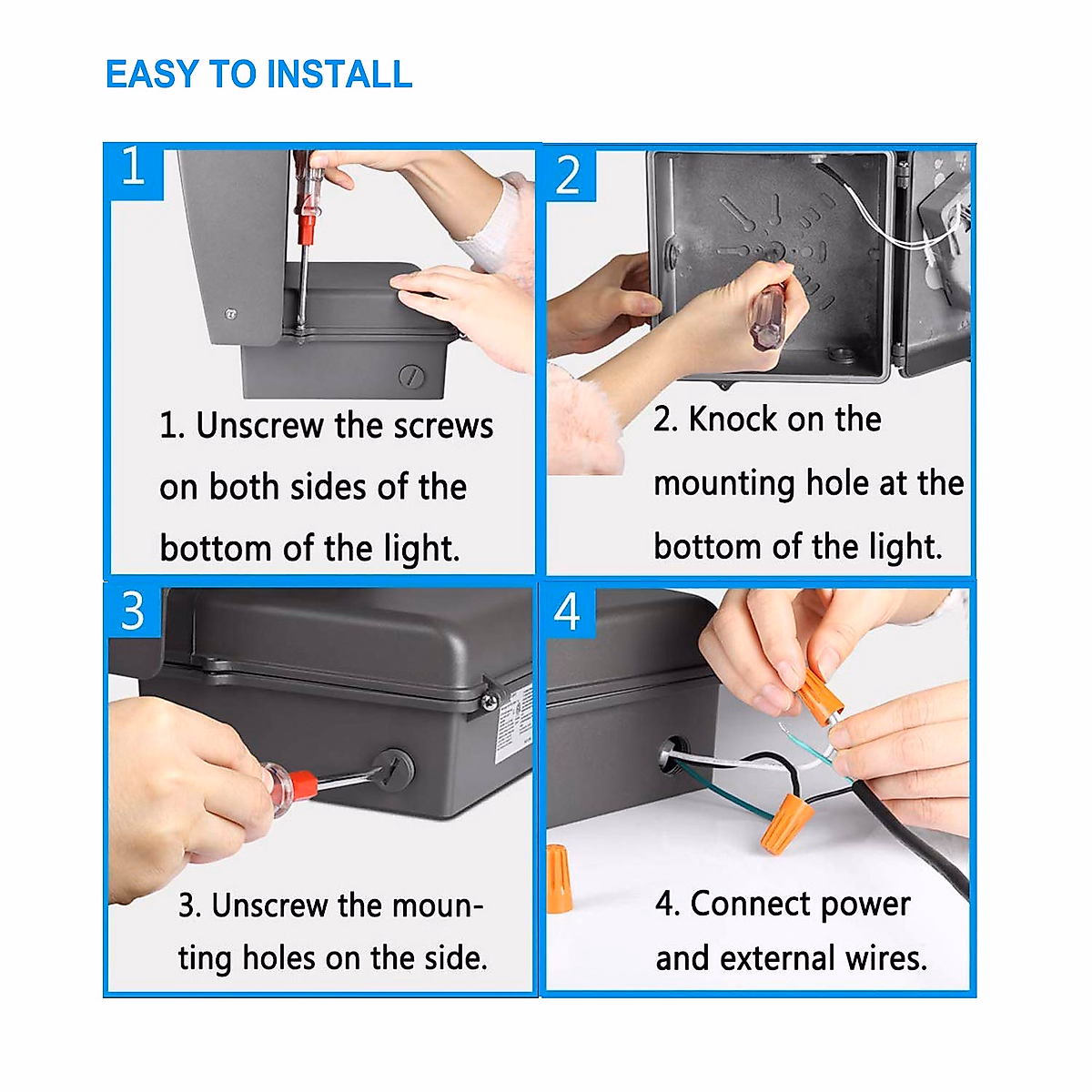 EASY TO INSTALL

1

1. Unscrew the screws on both sides of the bottom of the light.

2

2. Knock on the mounting hole at the bottom of the light.

3

3. Unscrew the mounting holes on the side.

4

4. Connect power and external wires.