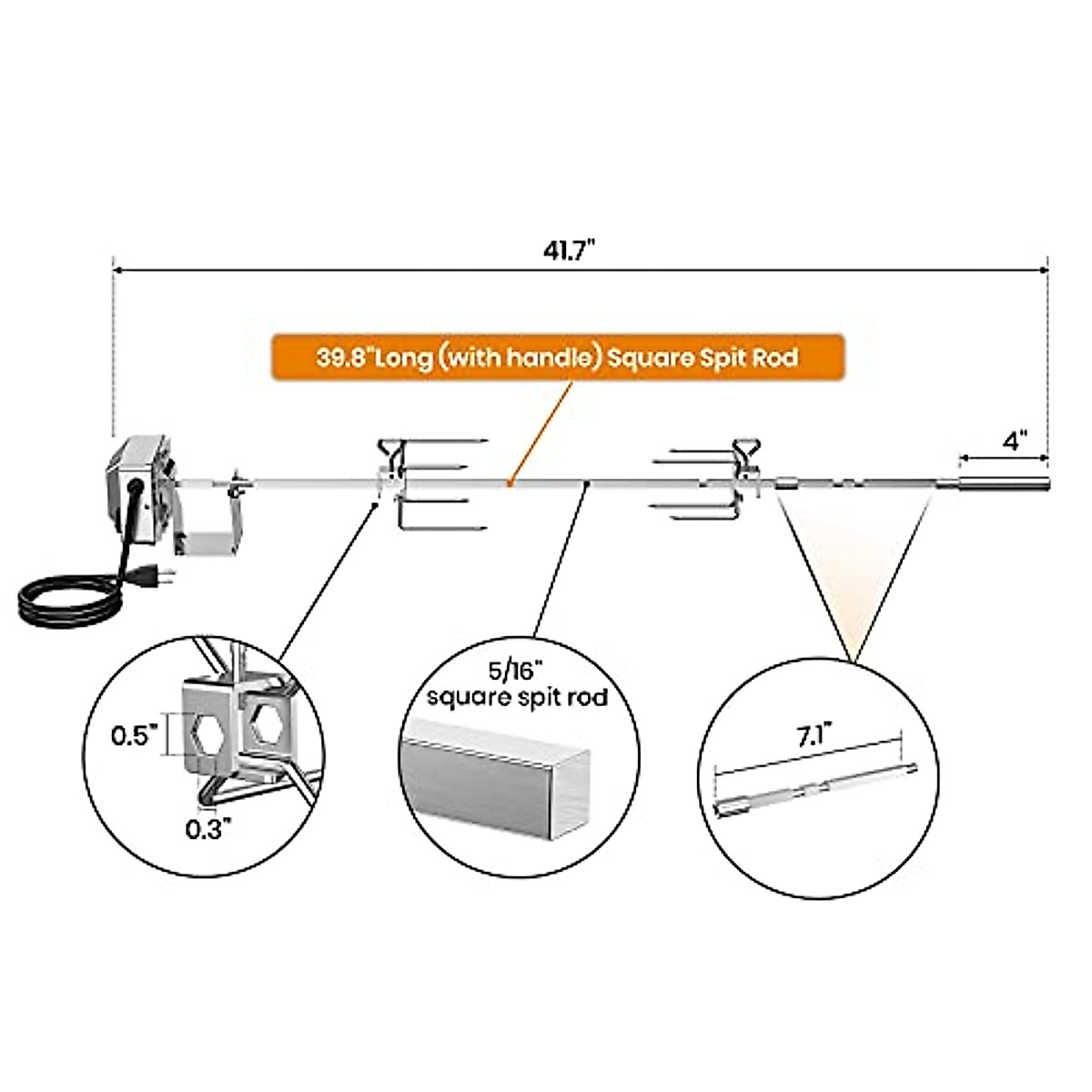 41.7"

39.8"Long (with handle) Square Spit Rod

4"

0.5"

0.3"

5/16"
square spit rod

7.1"