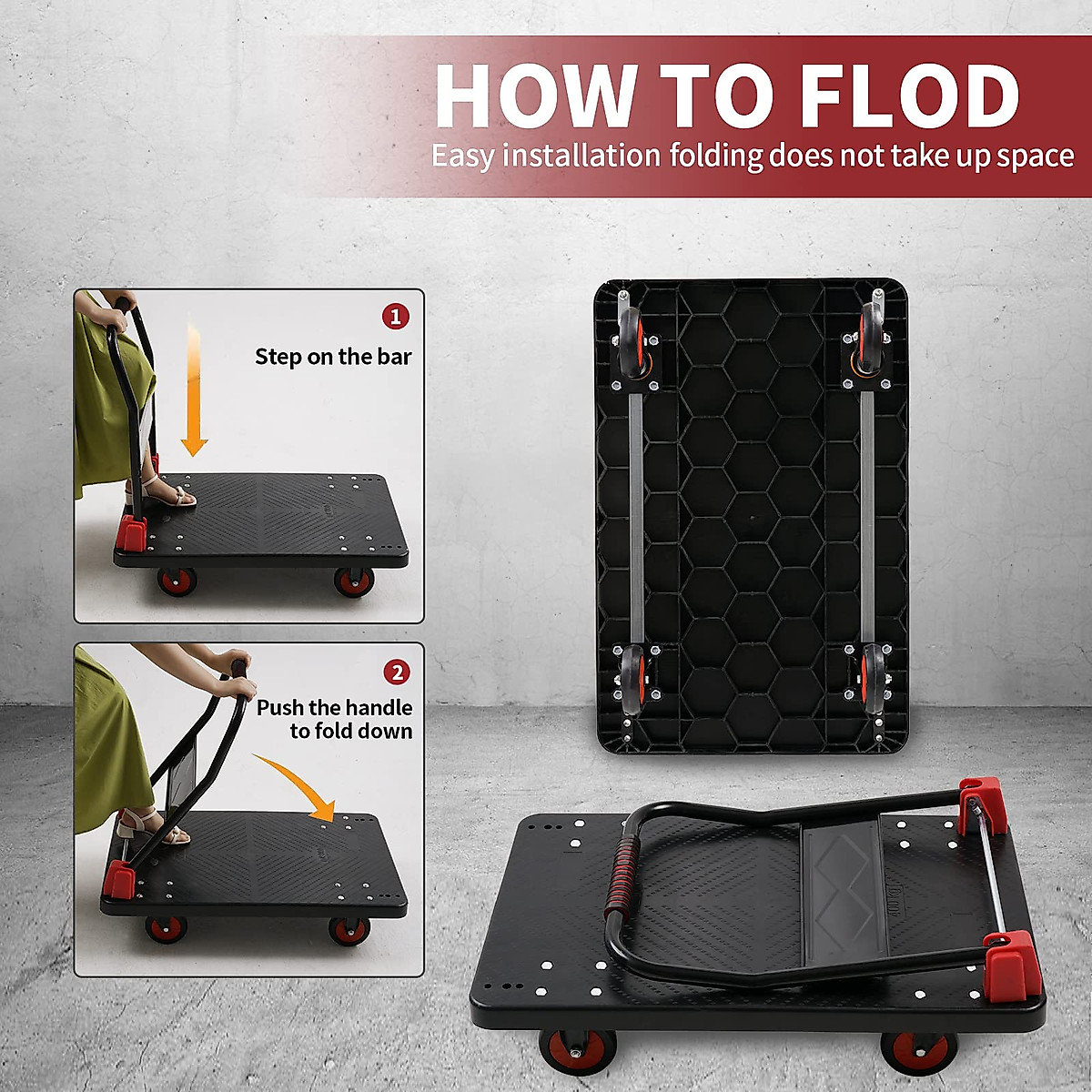 HOW TO FLOD
Easy installation folding does not take up space

1
Step on the bar

2
Push the handle to fold down