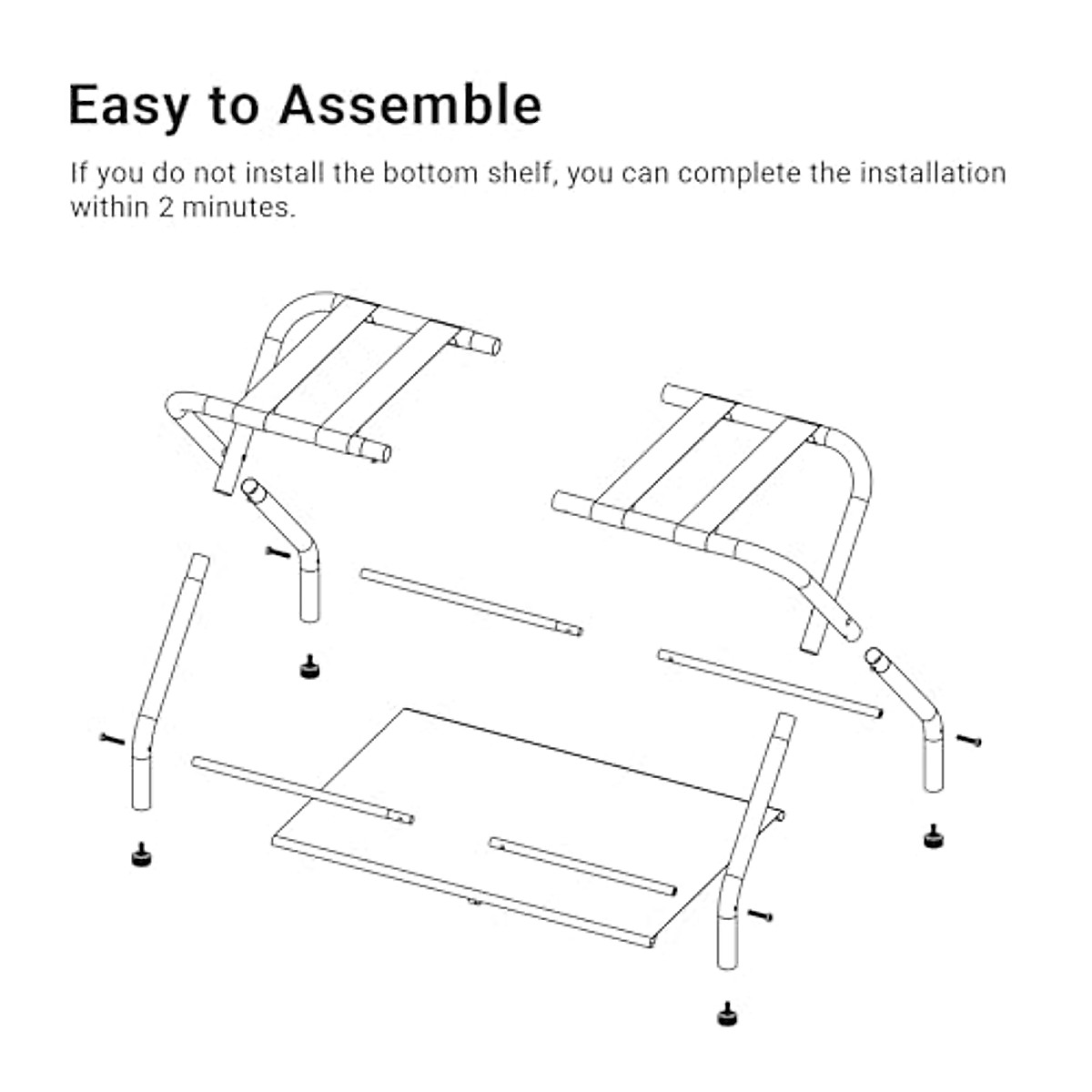 Easy to Assemble

If you do not install the bottom shelf, you can complete the installation within 2 minutes.