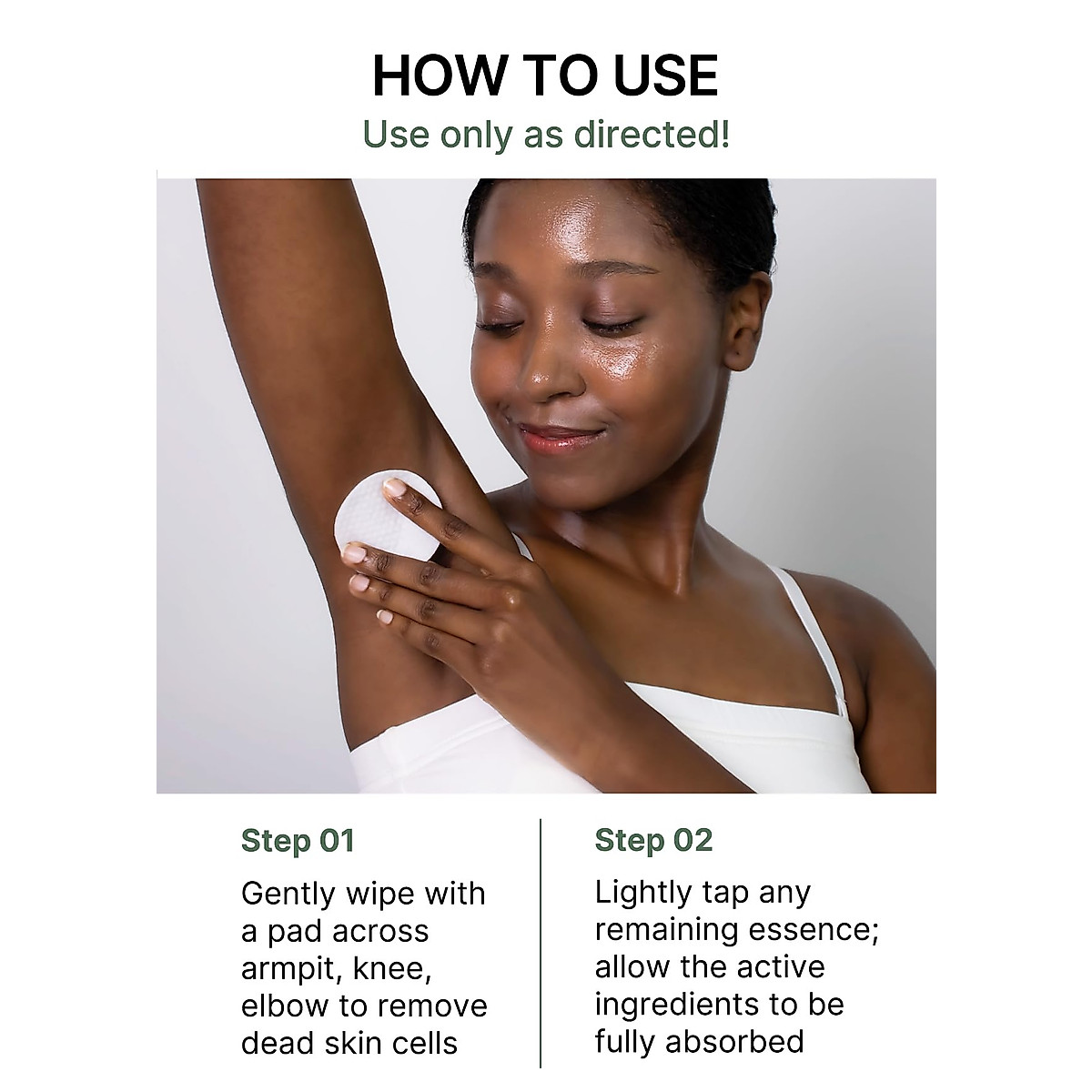 HOW TO USE
Use only as directed!

Step 01

Gently wipe with a pad across armpit, knee, elbow to remove dead skin cells

Step 02

Lightly tap any remaining essence; allow the active ingredients to be fully absorbed