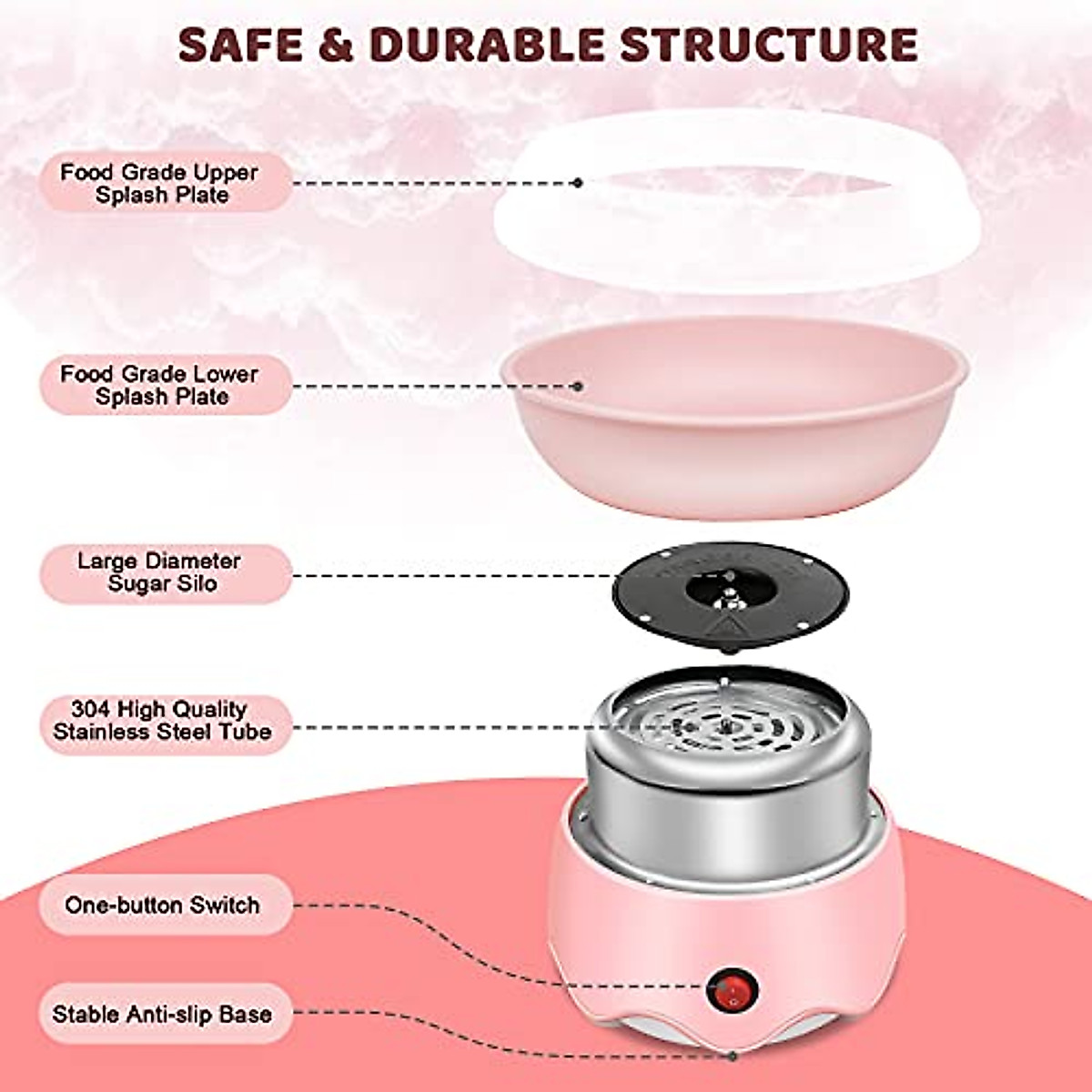 SAFE & DURABLE STRUCTURE

Food Grade Upper Splash Plate

Food Grade Lower Splash Plate

Large Diameter Sugar Silo

304 High Quality Stainless Steel Tube

One-button Switch

Stable Anti-slip Base