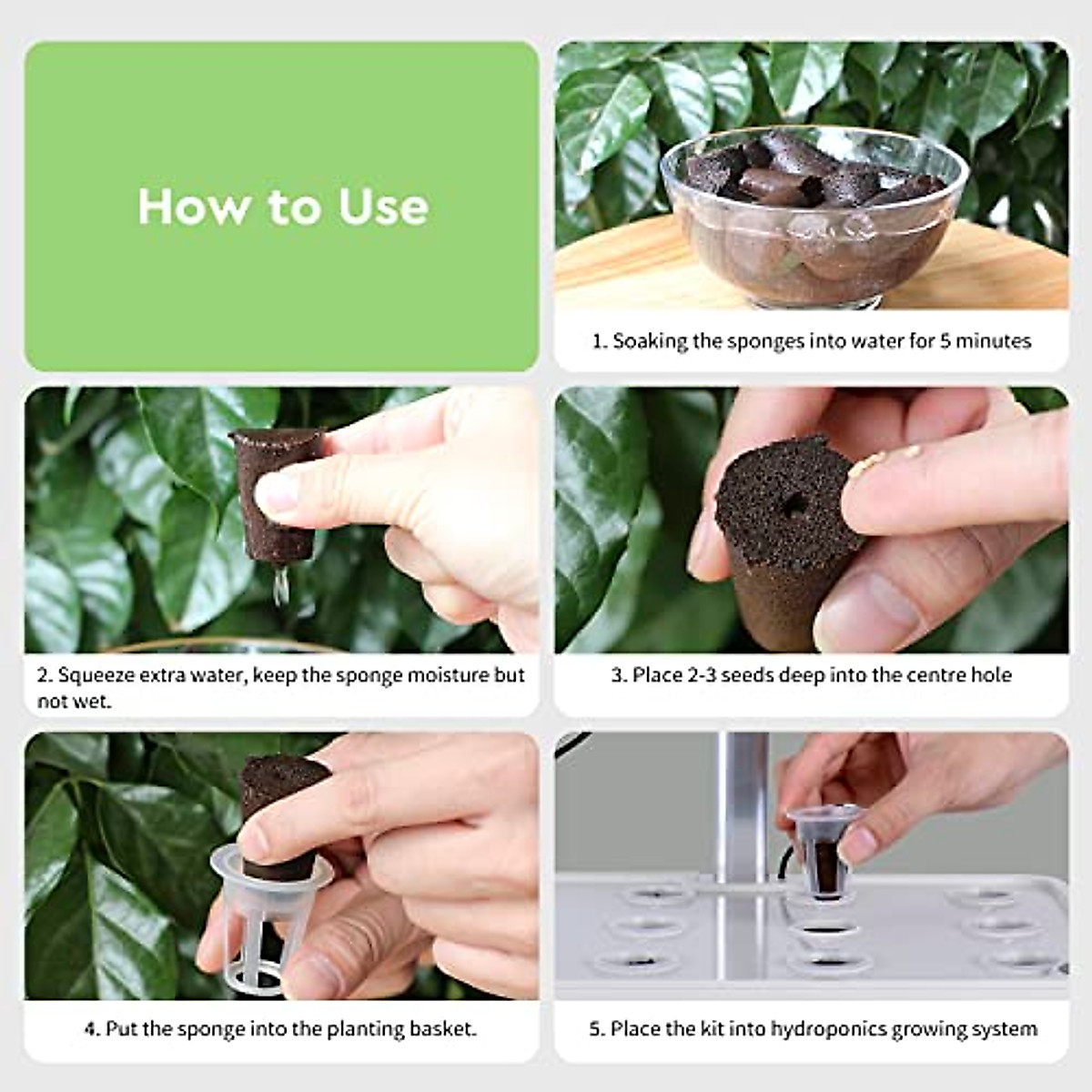 How to Use

1. Soaking the sponges into water for 5 minutes

2. Squeeze extra water, keep the sponge moisture but not wet.

3. Place 2-3 seeds deep into the centre hole

4. Put the sponge into the planting basket.

5. Place the kit into hydroponics growing system