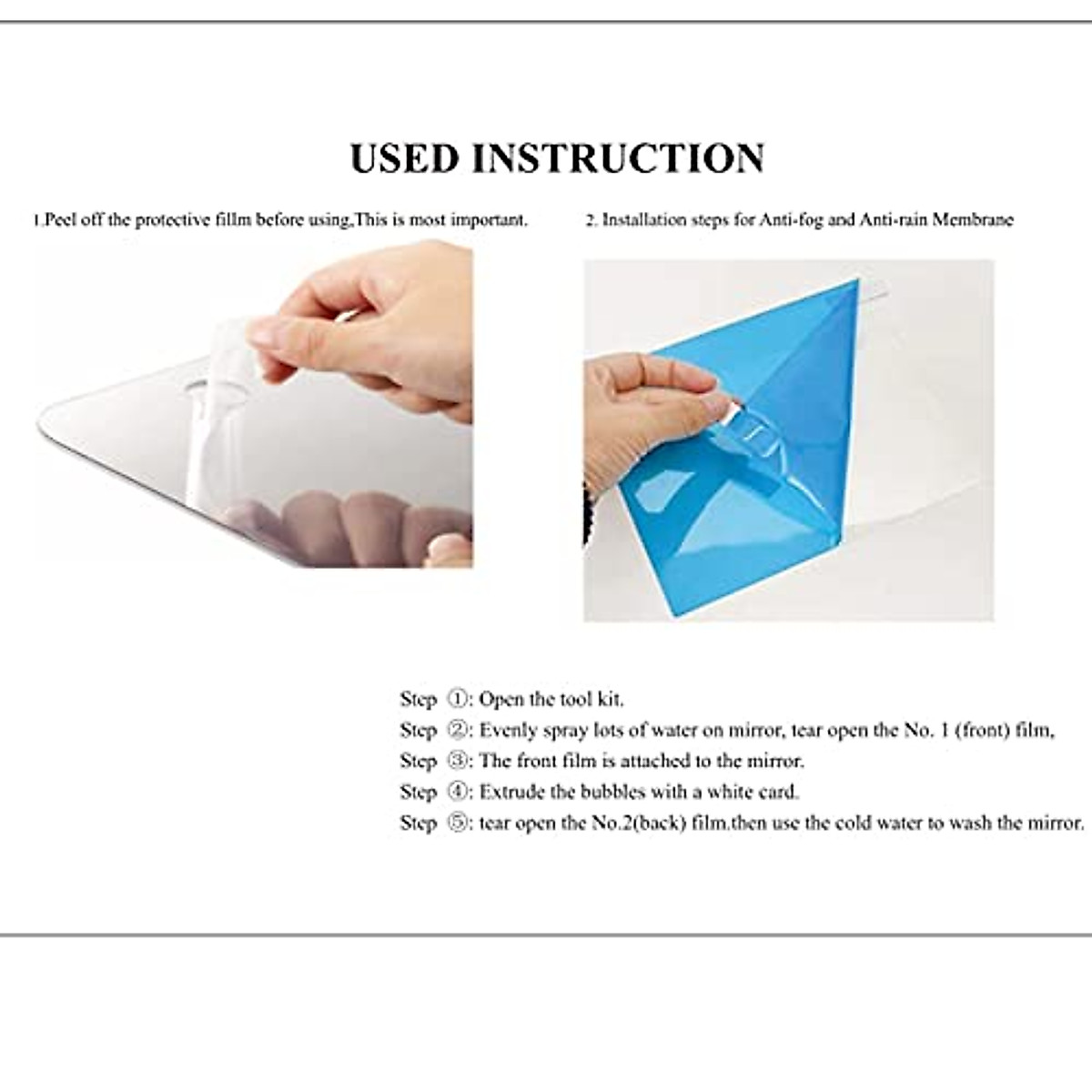 USED INSTRUCTION

1.Peel off the protective fillm before using,This is most important.

2. Installation steps for Anti-fog and Anti-rain Membrane

Step ①: Open the tool kit.
Step ②: Evenly spray lots of water on mirror, tear open the No. 1 (front) film,
Step ③: The front film is attached to the mirror.
Step ④: Extrude the bubbles with a white card.
Step ⑤: tear open the No.2(back) film.then use the cold water to wash the mirror.