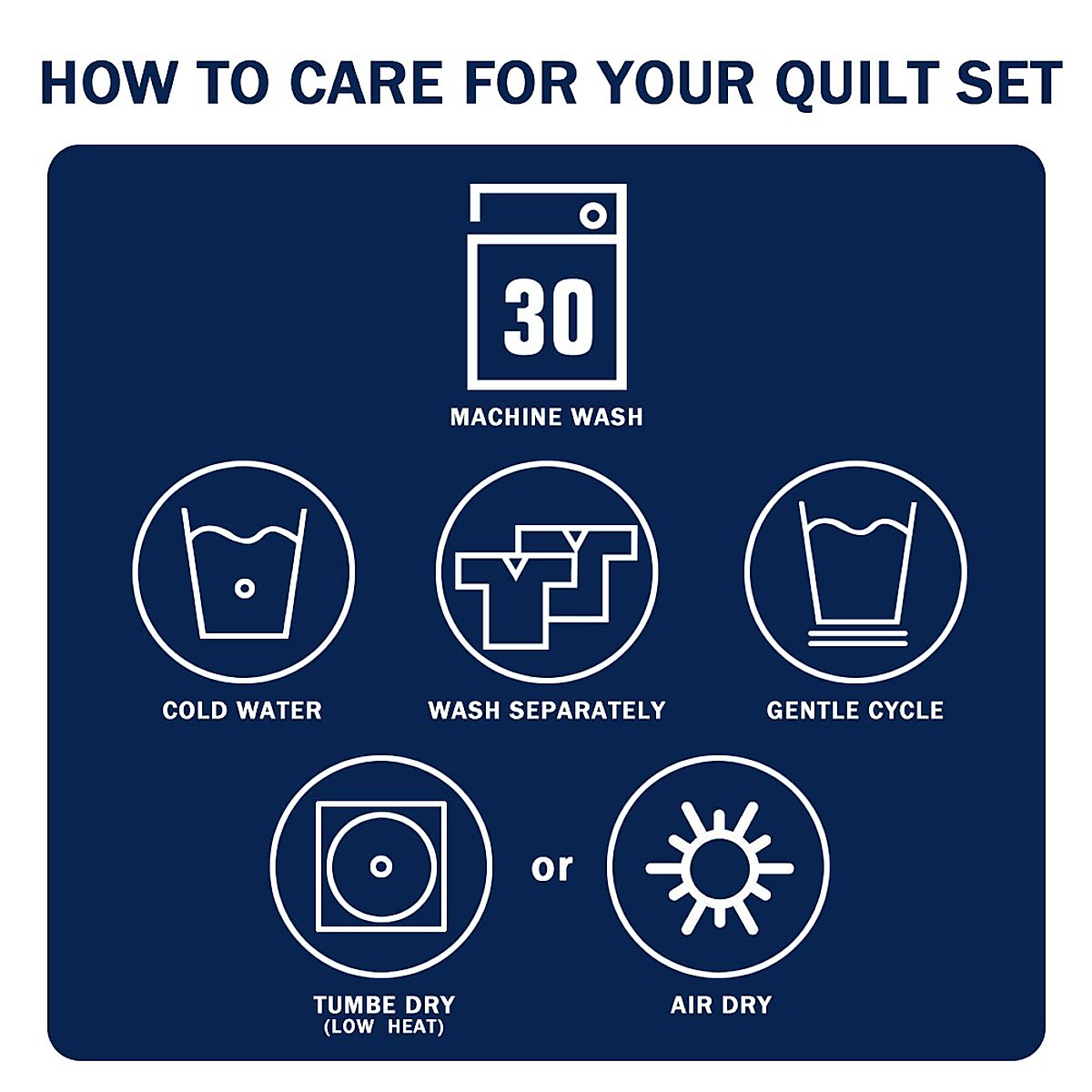 HOW TO CARE FOR YOUR QUILT SET

30

MACHINE WASH

COLD WATER

WASH SEPARATELY

GENTLE CYCLE

TUMBE DRY
(LOW HEAT)

or

AIR DRY