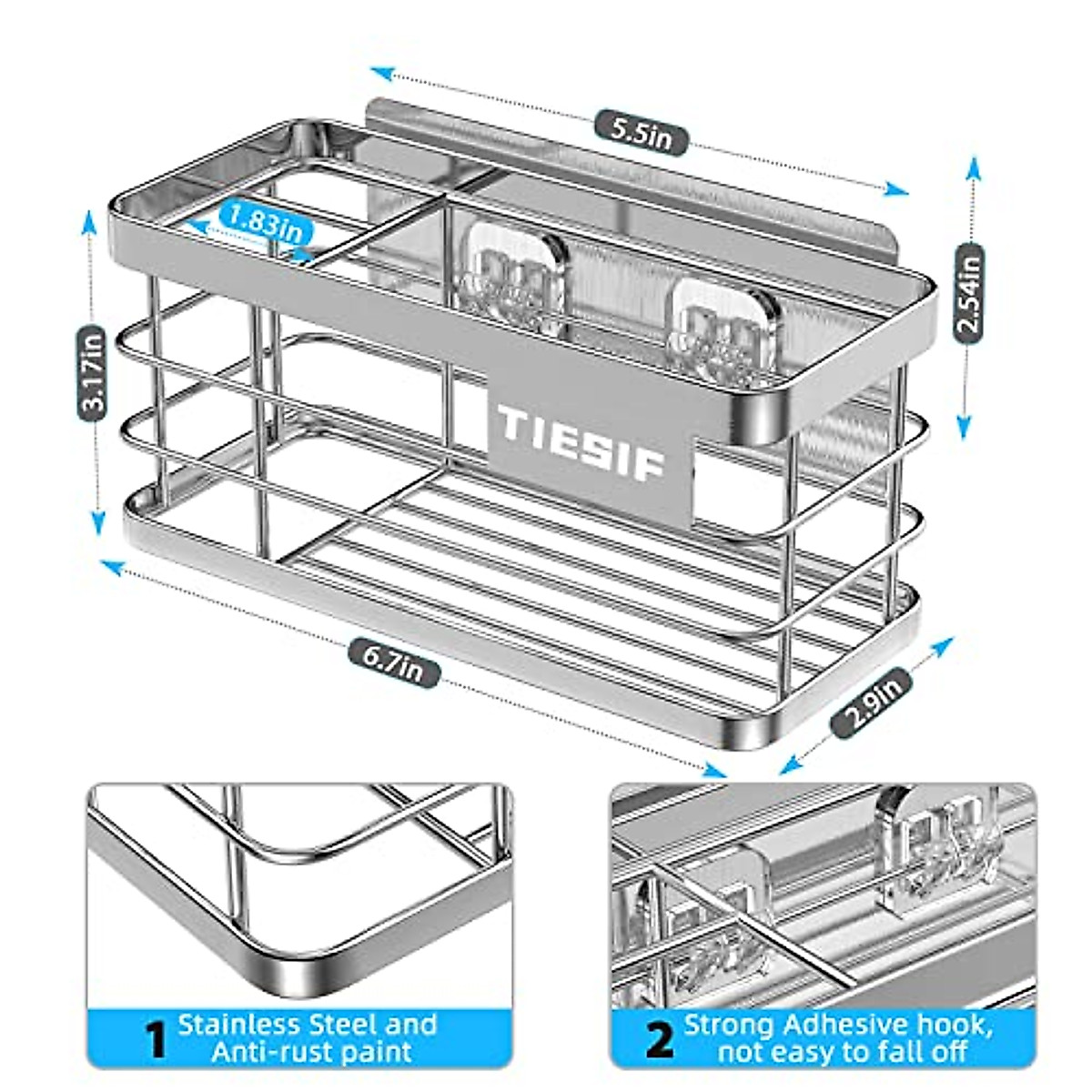 5.5in

1.83in

2.54in

3.17in

TIESIF

6.7in

2.9in

1 Stainless Steel and Anti-rust paint

2 Strong Adhesive hook, not easy to fall off