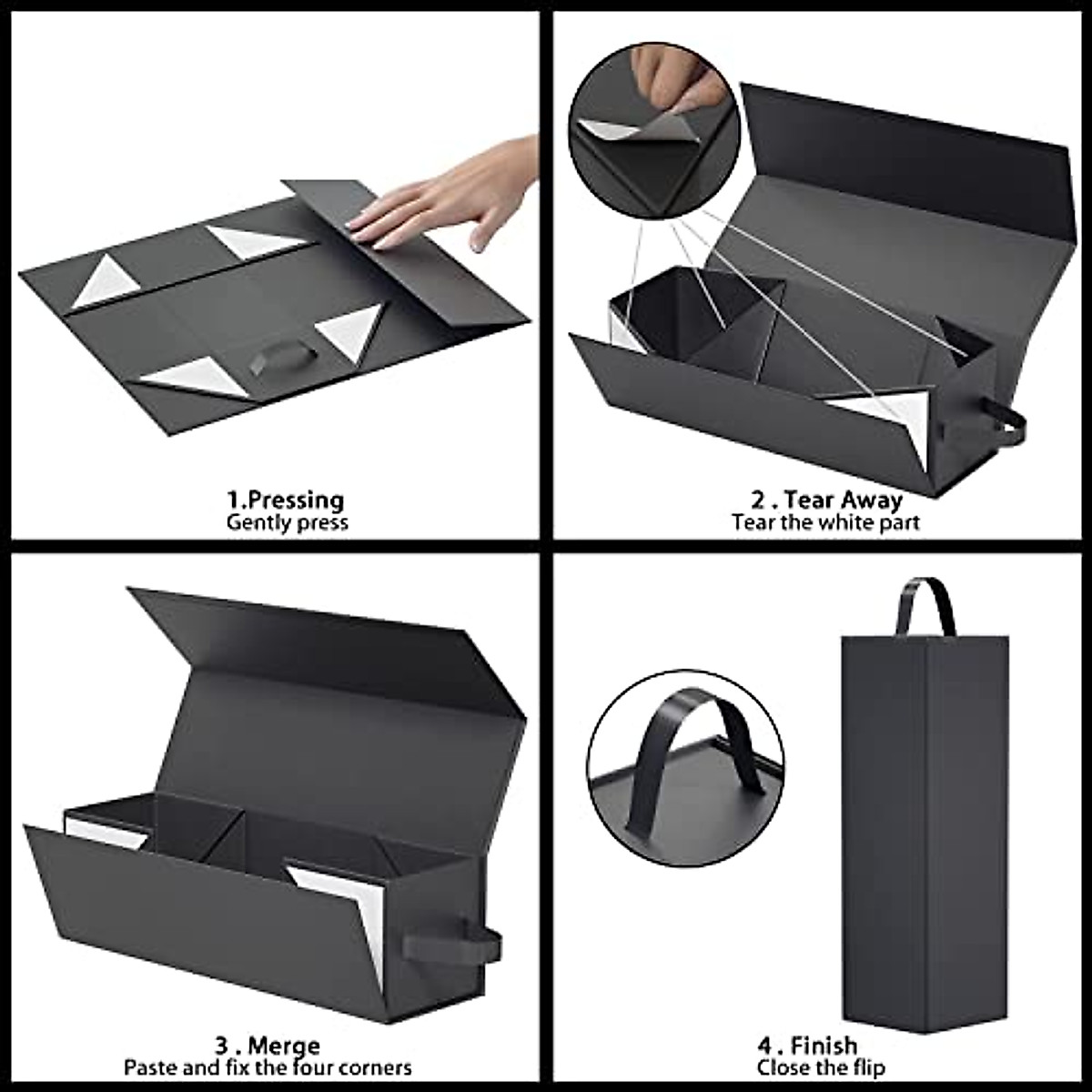 1.Pressing
Gently press

2 . Tear Away
Tear the white part

3 . Merge
Paste and fix the four corners

4 . Finish
Close the flip