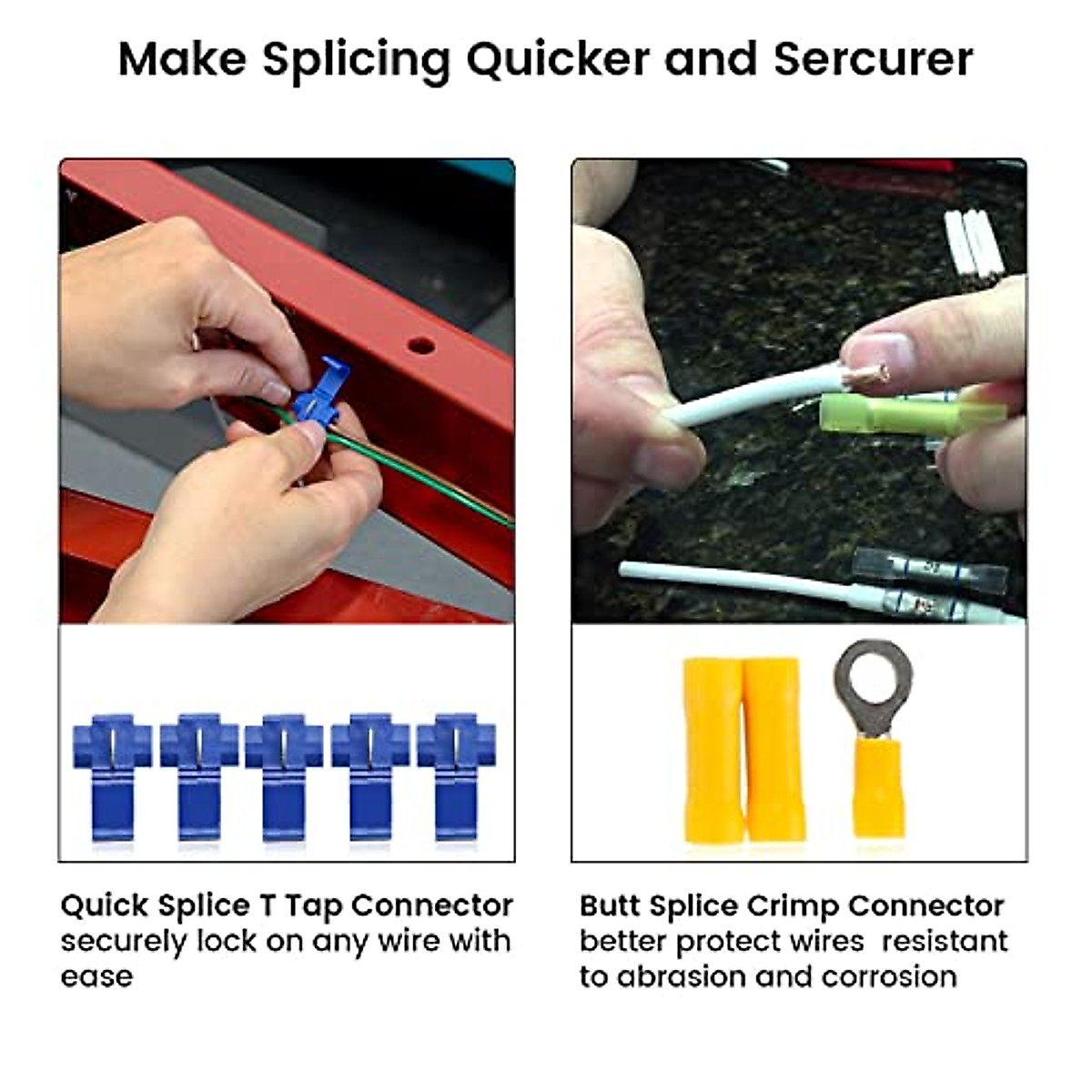 Make Splicing Quicker and Sercurer

Quick Splice T Tap Connector
securely lock on any wire with ease

Butt Splice Crimp Connector
better protect wires  resistant to abrasion and corrosion