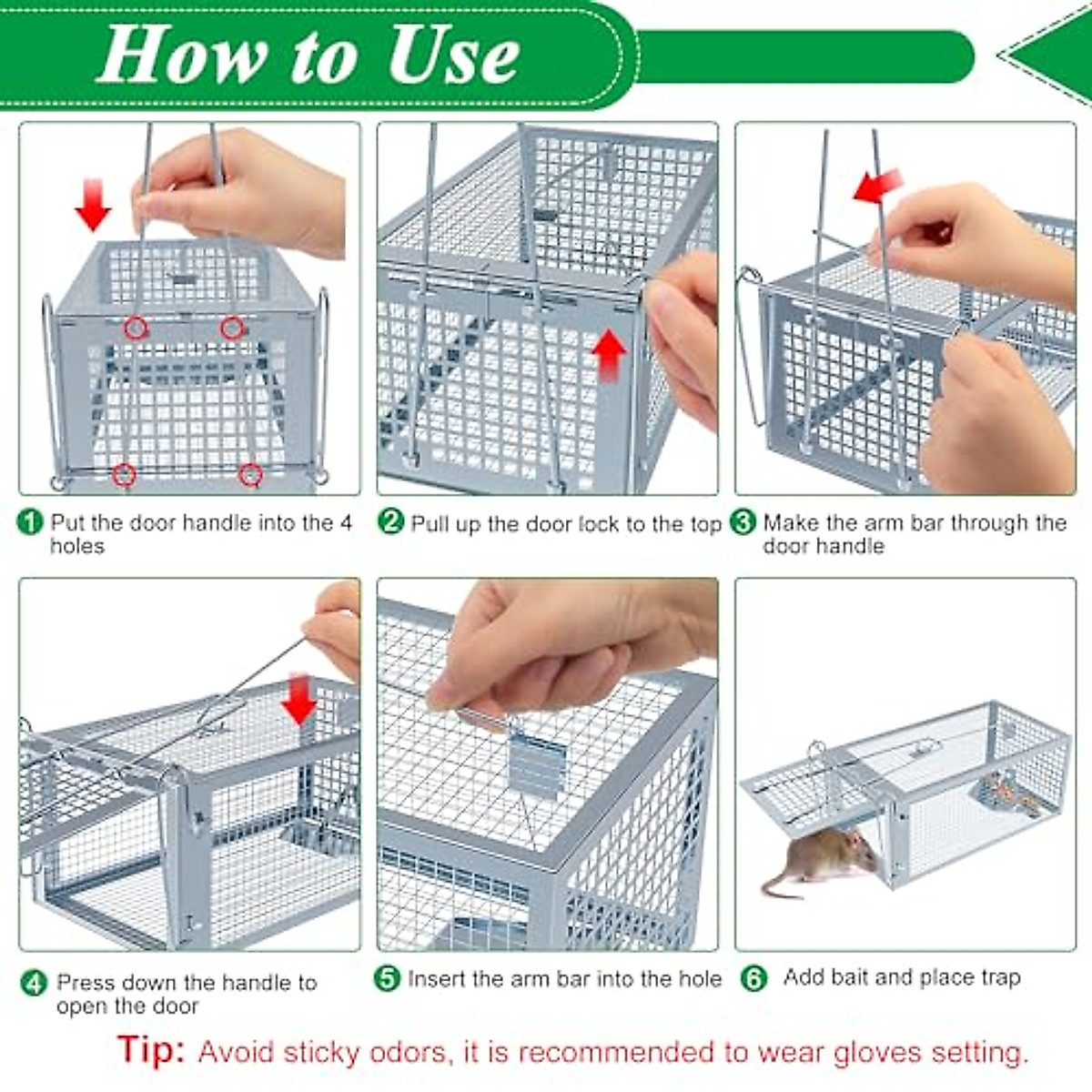 How to Use

1 Put the door handle into the 4 holes

2 Pull up the door lock to the top

3 Make the arm bar through the door handle

4 Press down the handle to open the door

5 Insert the arm bar into the hole

6 Add bait and place trap

Tip: Avoid sticky odors, it is recommended to wear gloves setting.