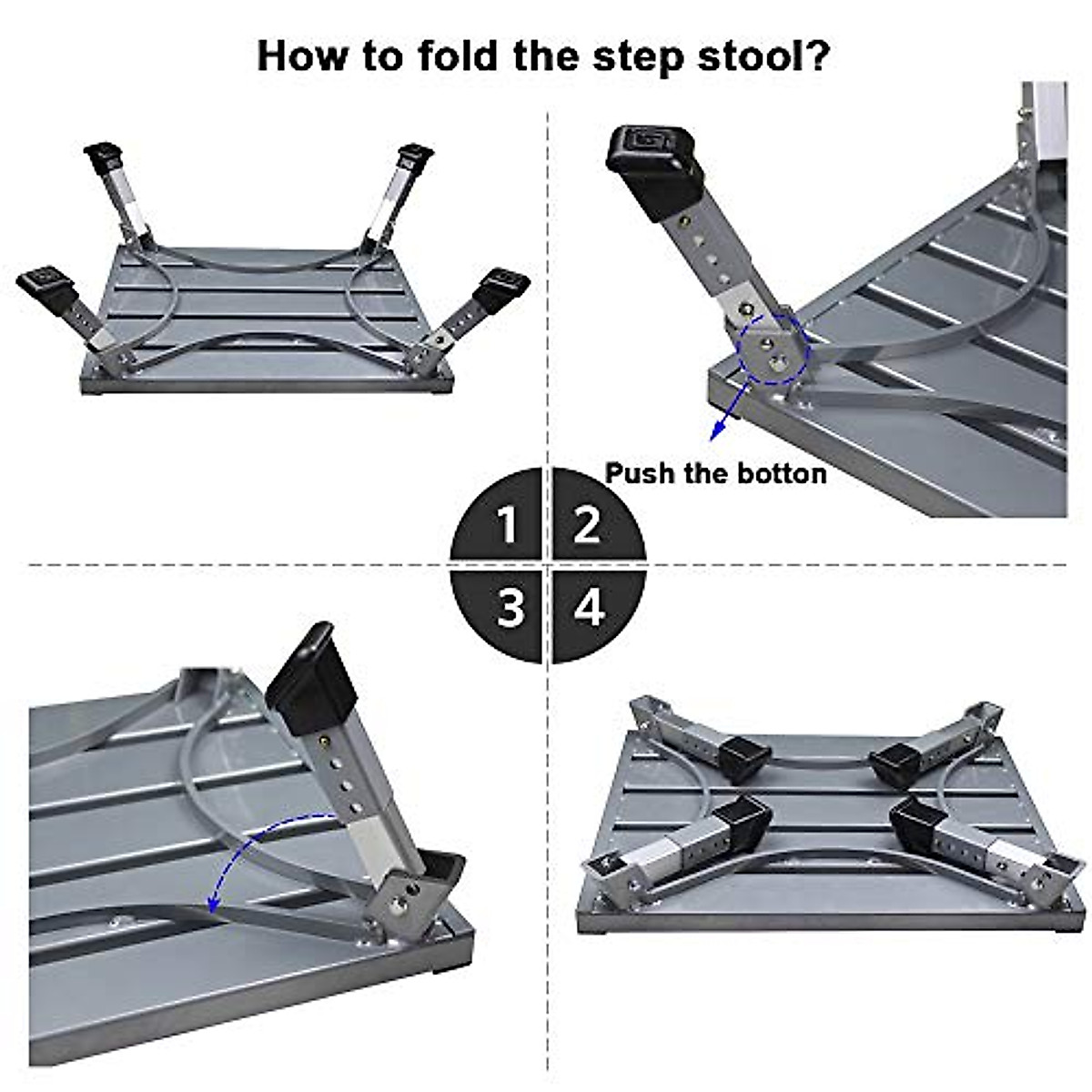 How to fold the step stool?

Push the botton

1

2

3

4