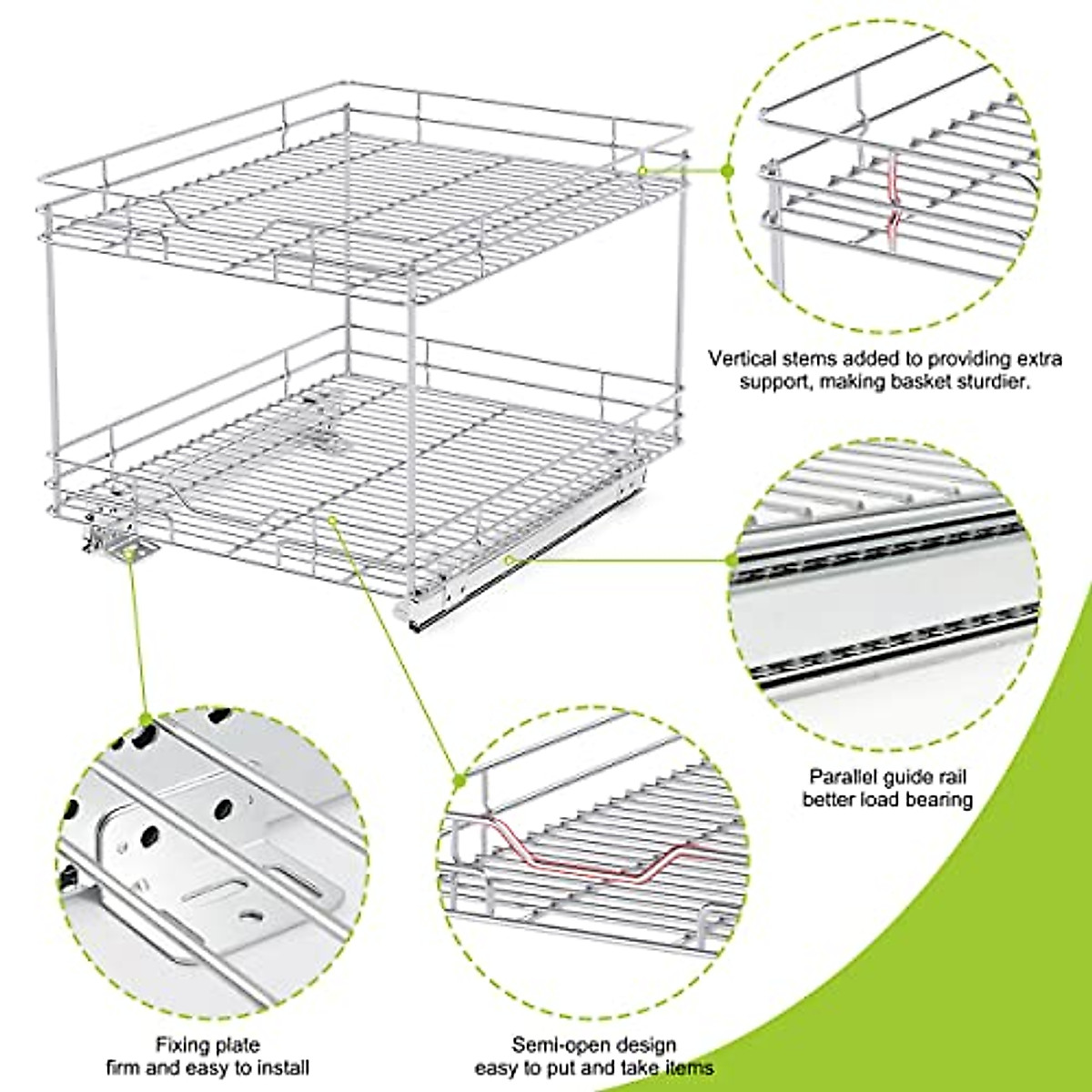 Vertical stems added to providing extra support, making basket sturdier.

Parallel guide rail
better load bearing

Fixing plate
firm and easy to install

Semi-open design
easy to put and take items