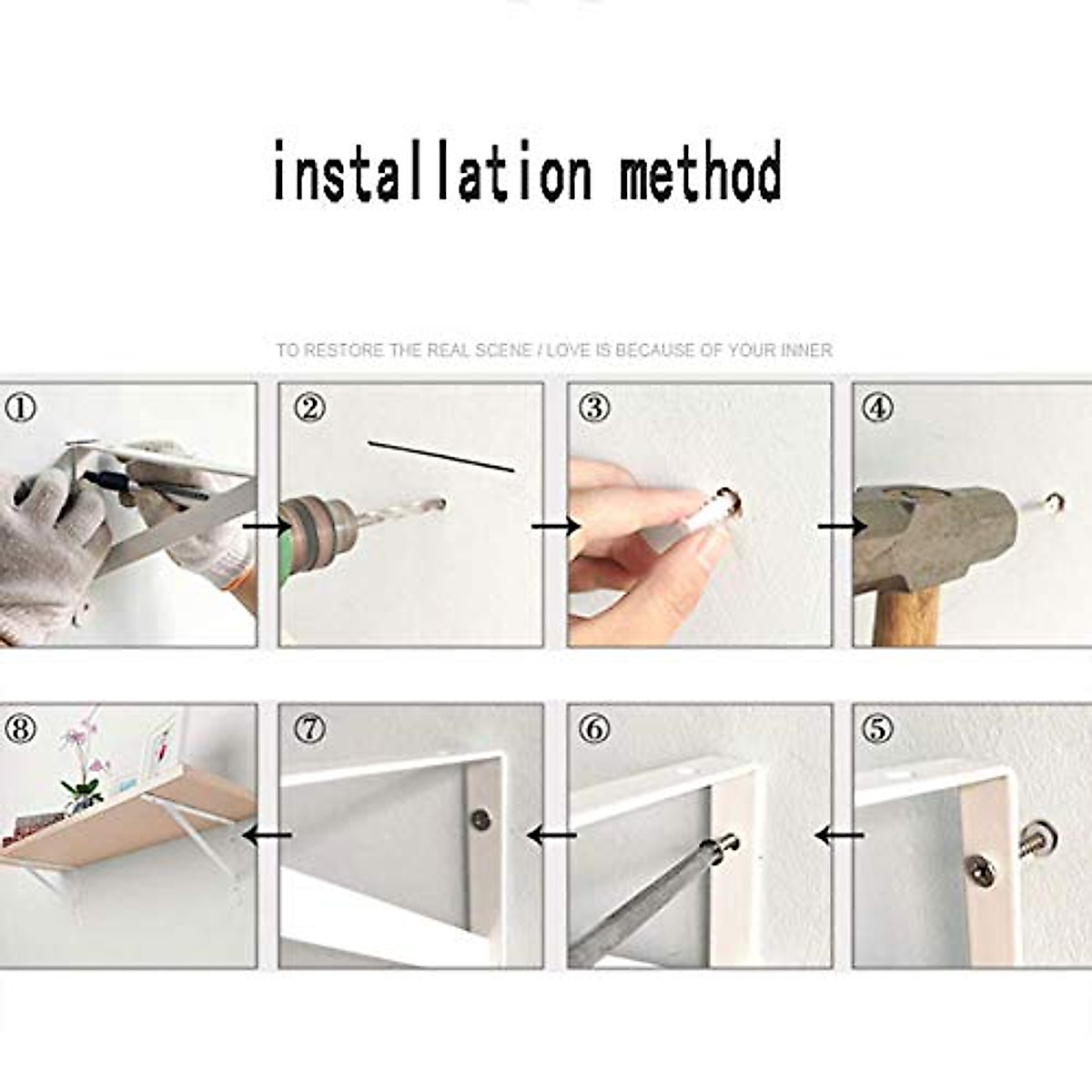 installation method

TO RESTORE THE REAL SCENE / LOVE IS BECAUSE OF YOUR INNER

①

②

③

④

⑧

⑦

⑥

⑤