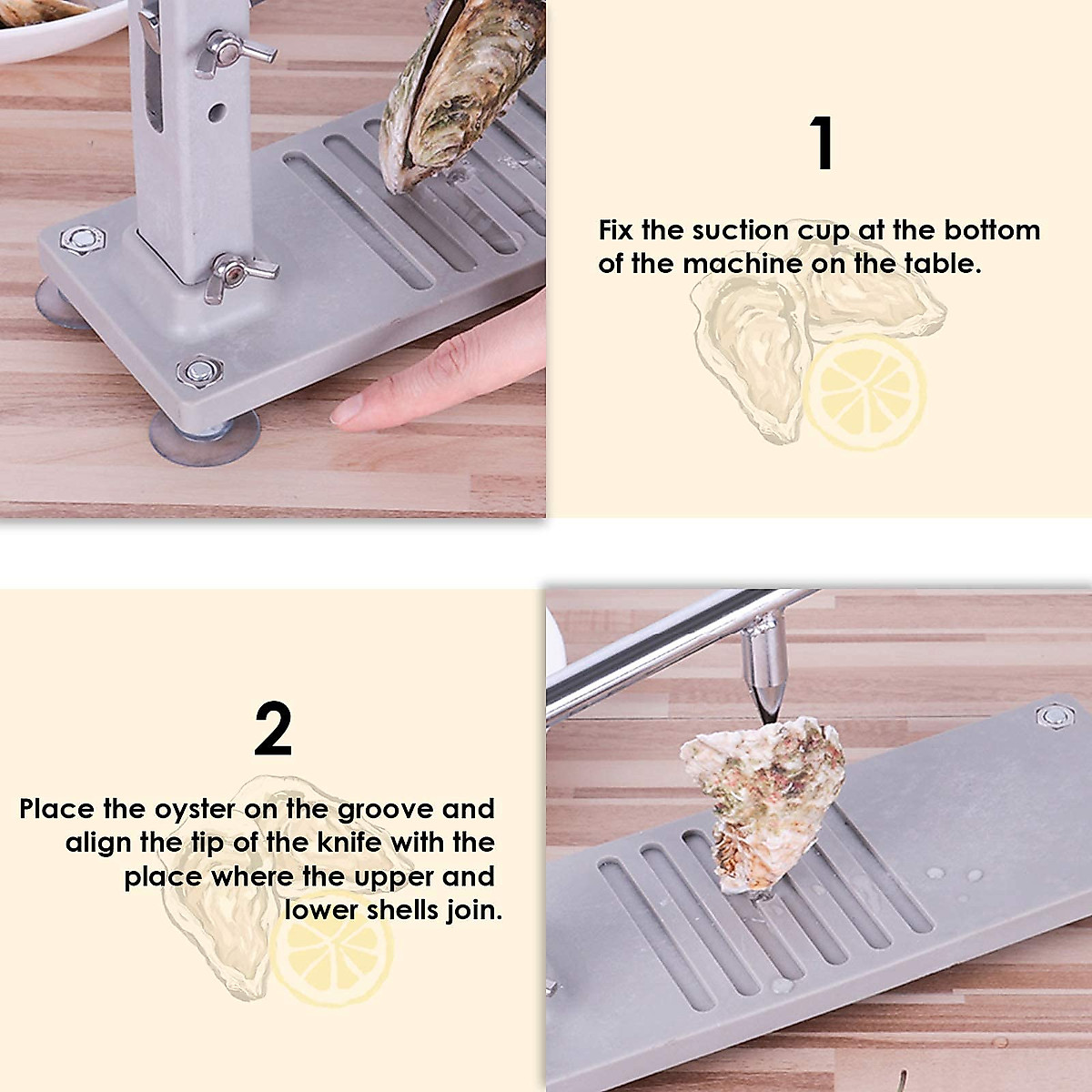 1

Fix the suction cup at the bottom of the machine on the table.

2

Place the oyster on the groove and align the tip of the knife with the place where the upper and lower shells join.