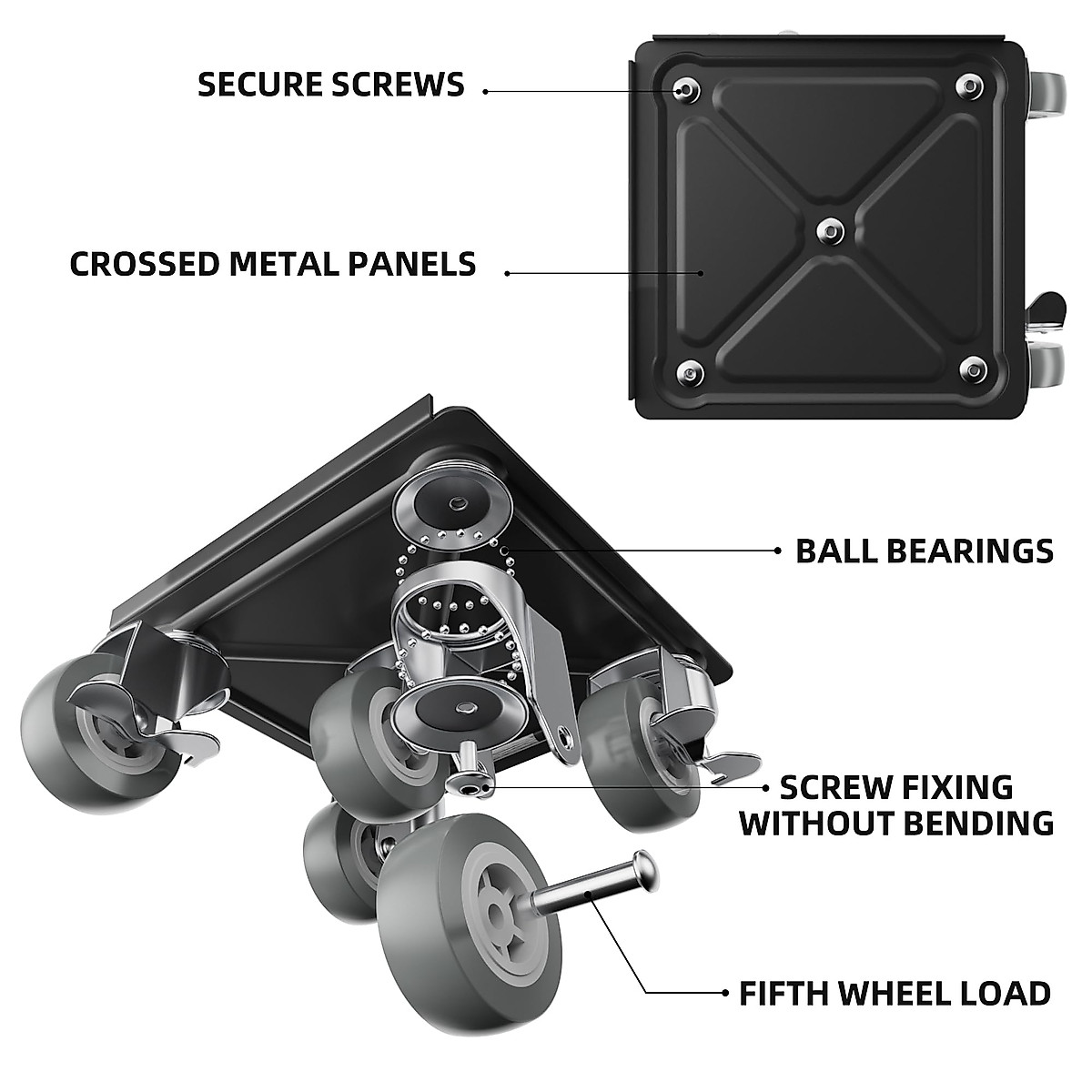 SECURE SCREWS

CROSSED METAL PANELS

BALL BEARINGS

SCREW FIXING WITHOUT BENDING

FIFTH WHEEL LOAD