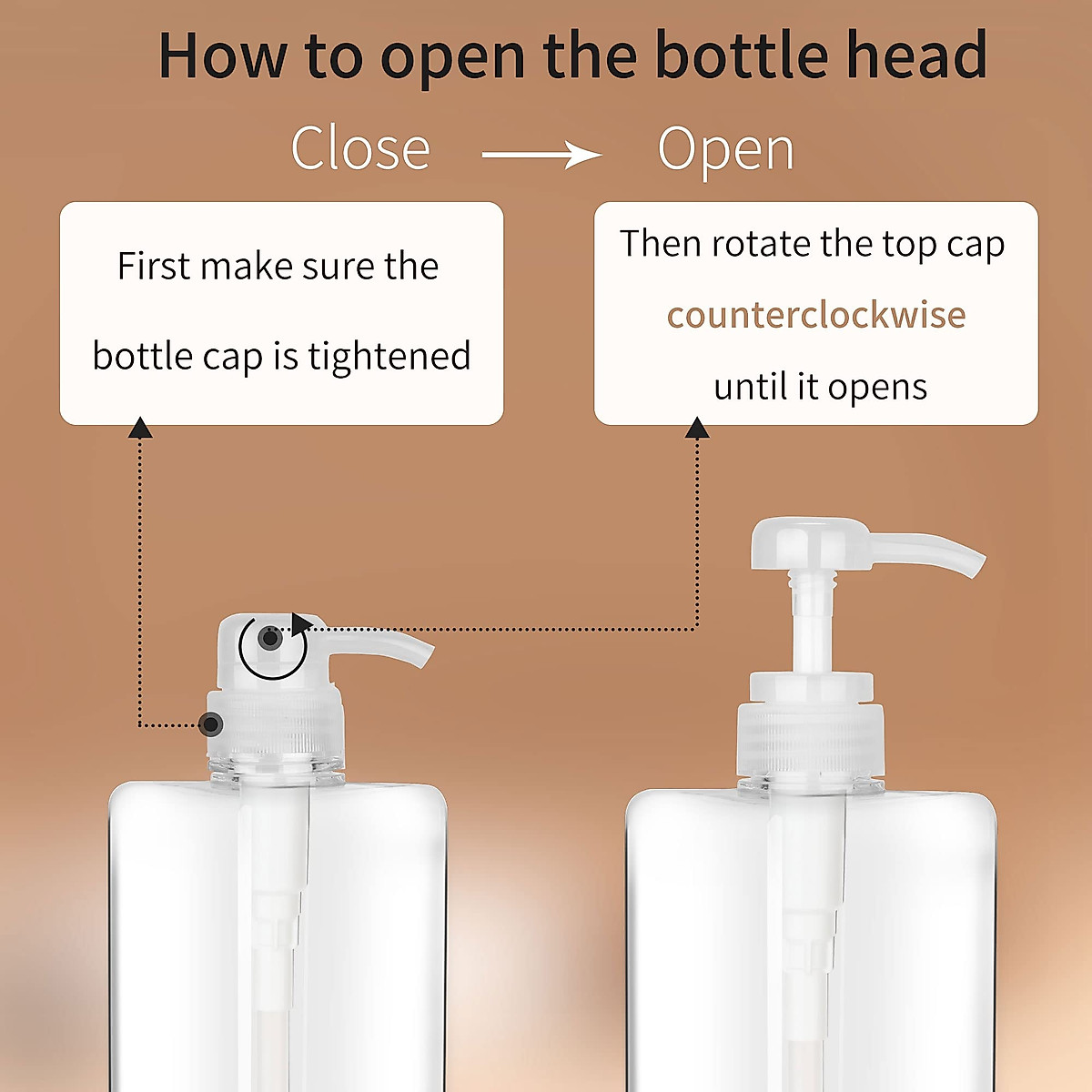 How to open the bottle head

Close → Open

First make sure the bottle cap is tightened

Then rotate the top cap counterclockwise until it opens