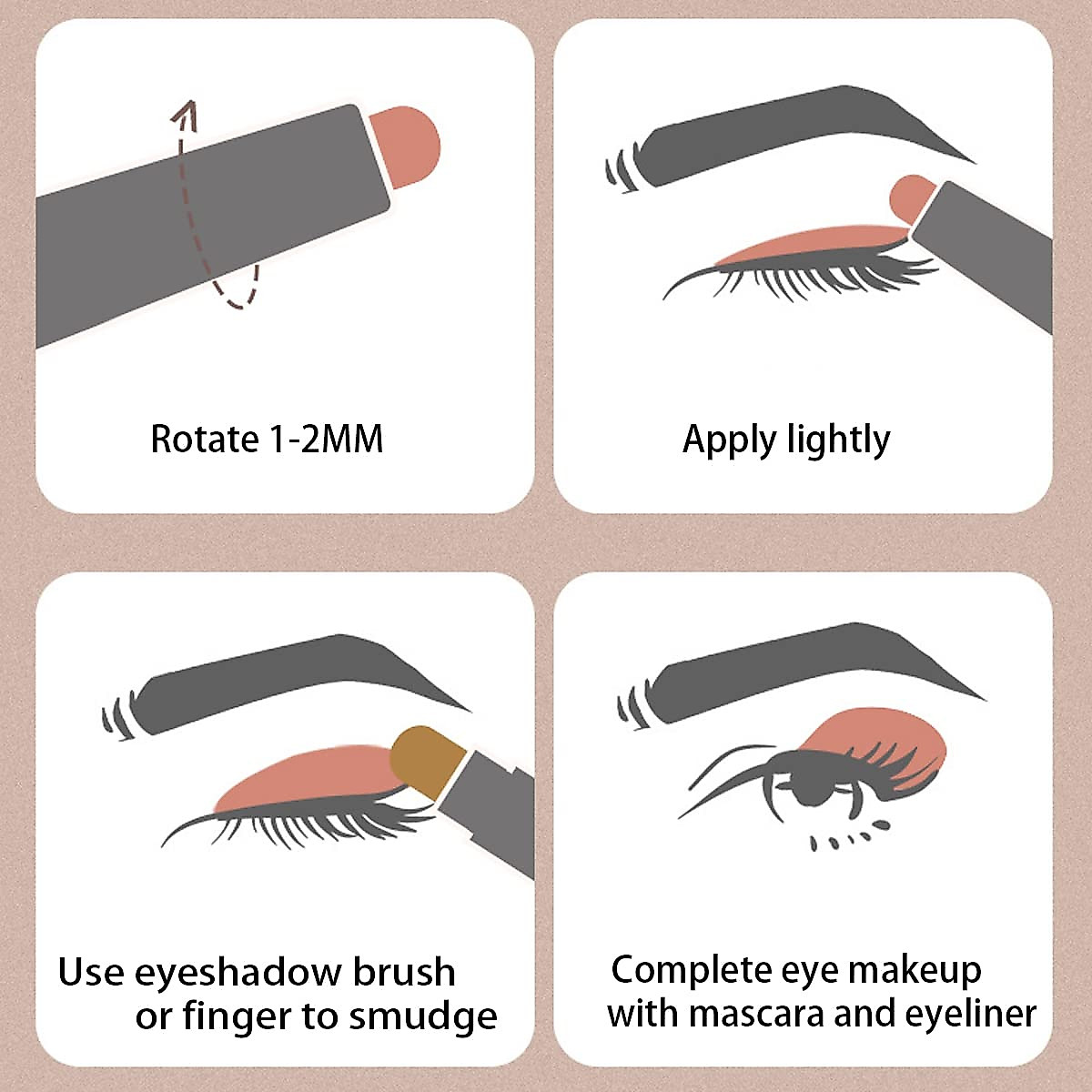 Rotate 1-2MM

Apply lightly

Use eyeshadow brush or finger to smudge

Complete eye makeup with mascara and eyeliner