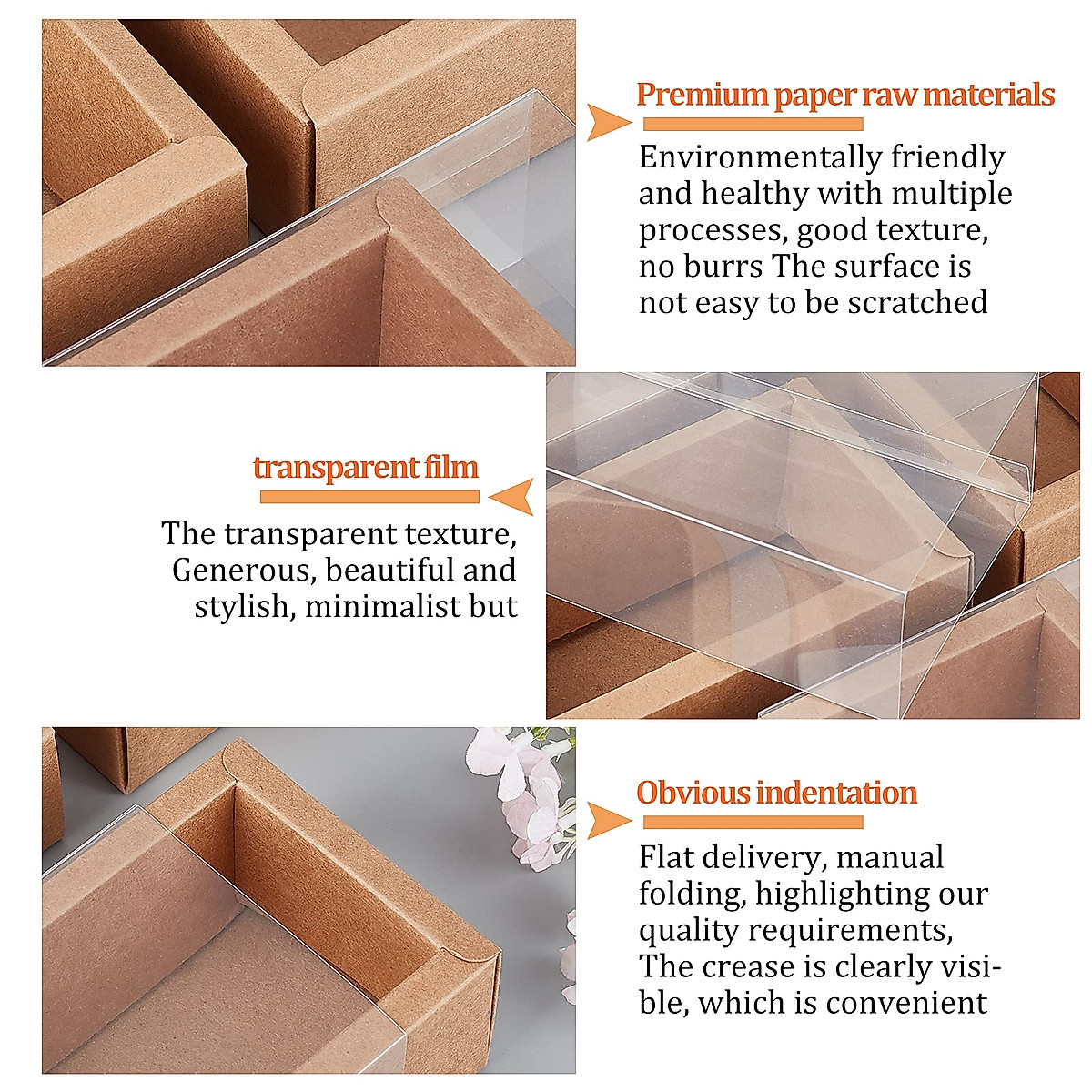 Premium paper raw materials

Environmentally friendly and healthy with multiple processes, good texture, no burrs The surface is not easy to be scratched

transparent film

The transparent texture, Generous, beautiful and stylish, minimalist but

Obvious indentation

Flat delivery, manual folding, highlighting our quality requirements, The crease is clearly visible, which is convenient