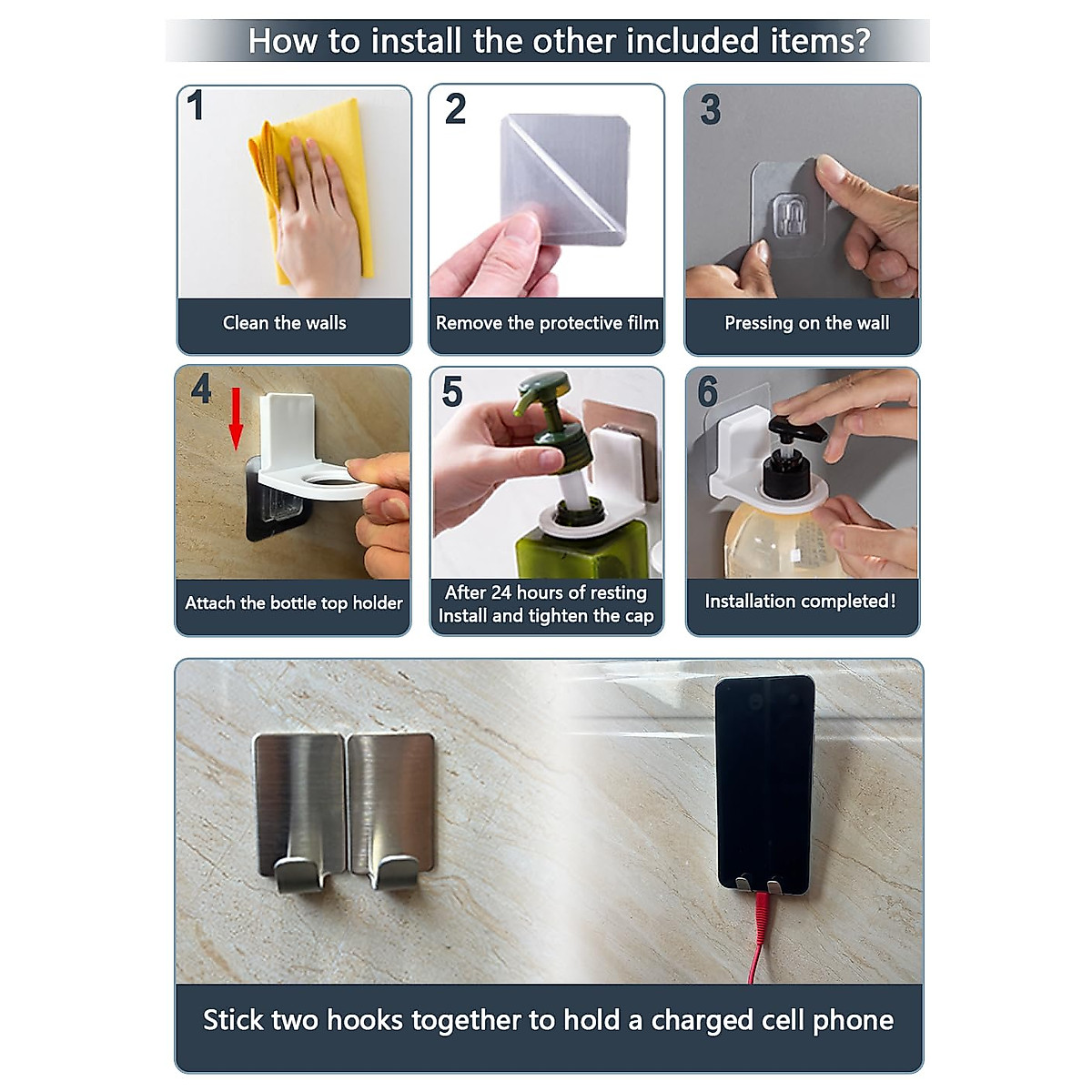 How to install the other included items?

1
Clean the walls

2
Remove the protective film

3
Pressing on the wall

4
Attach the bottle top holder

5
After 24 hours of resting
Install and tighten the cap

6
Installation completed!

Stick two hooks together to hold a charged cell phone