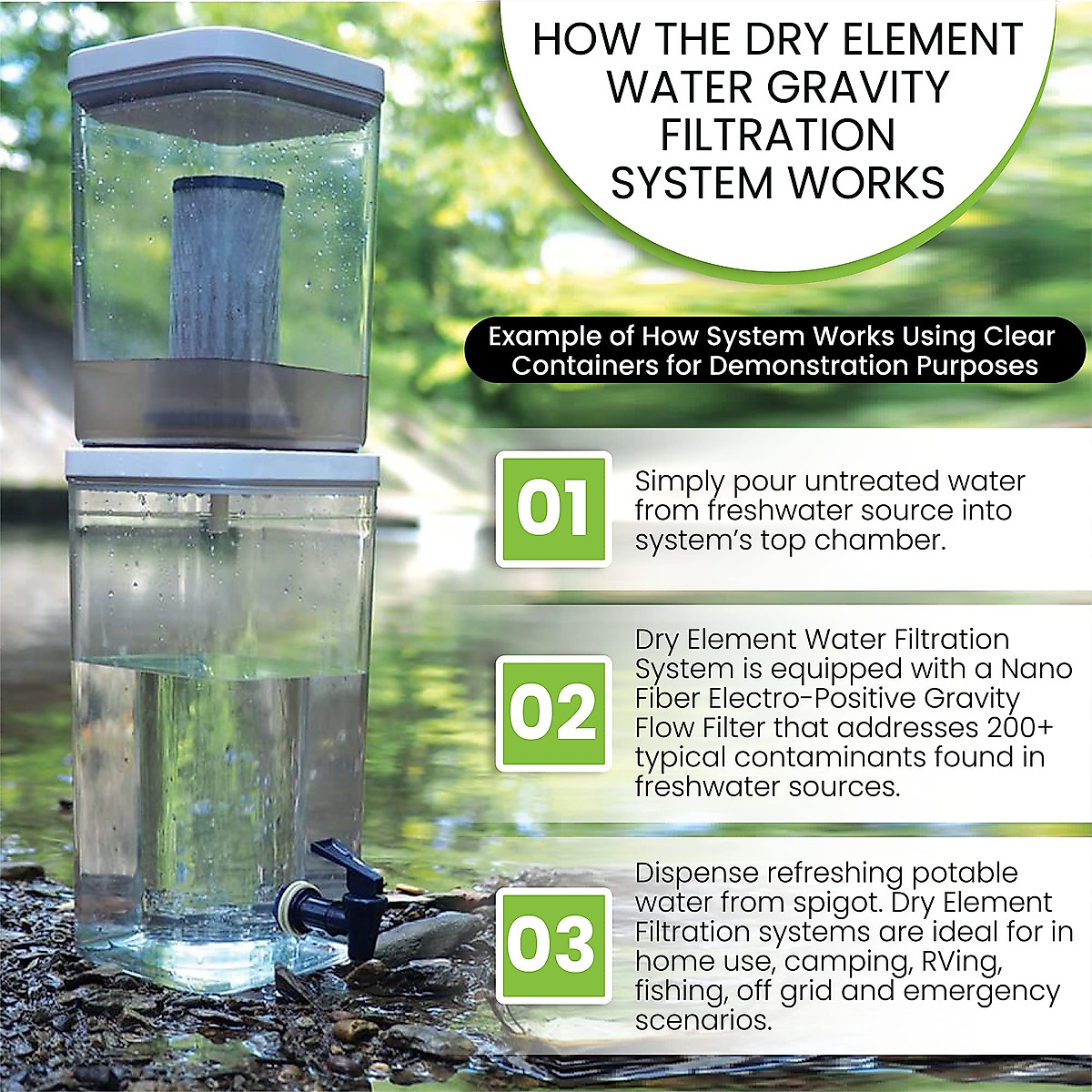 HOW THE DRY ELEMENT WATER GRAVITY FILTRATION SYSTEM WORKS

Example of How System Works Using Clear Containers for Demonstration Purposes

01

Simply pour untreated water from freshwater source into system's top chamber.

02

Dry Element Water Filtration System is equipped with a Nano Fiber Electro-Positive Gravity Flow Filter that addresses 200+ typical contaminants found in freshwater sources.

03

Dispense refreshing potable water from spigot. Dry Element Filtration systems are ideal for in home use, camping, RVing, fishing, off grid and emergency scenarios.