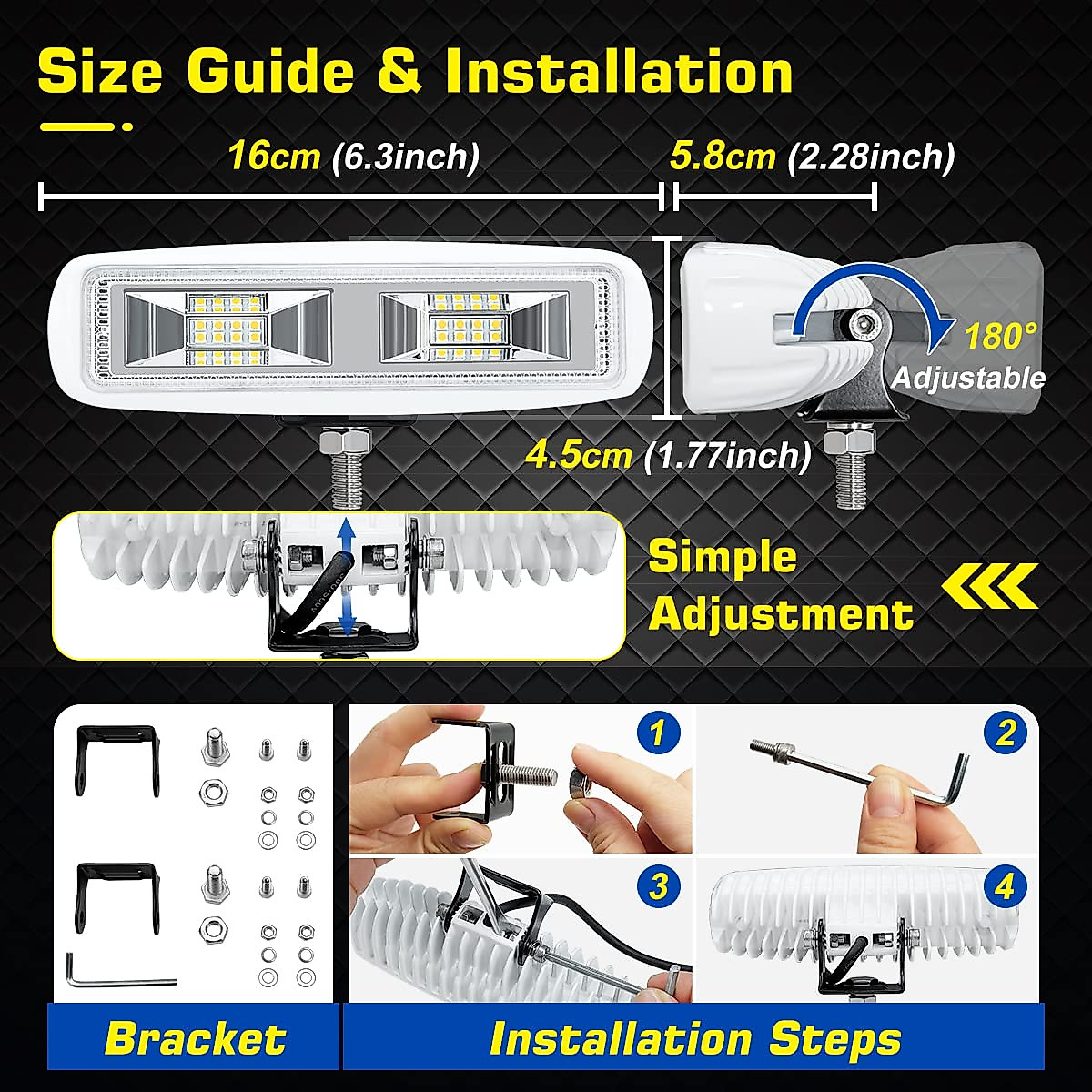 Size Guide & Installation

16cm (6.3inch)

5.8cm (2.28inch)

180° Adjustable

4.5cm (1.77inch)

Simple Adjustment

1

2

3

4

Bracket

Installation Steps