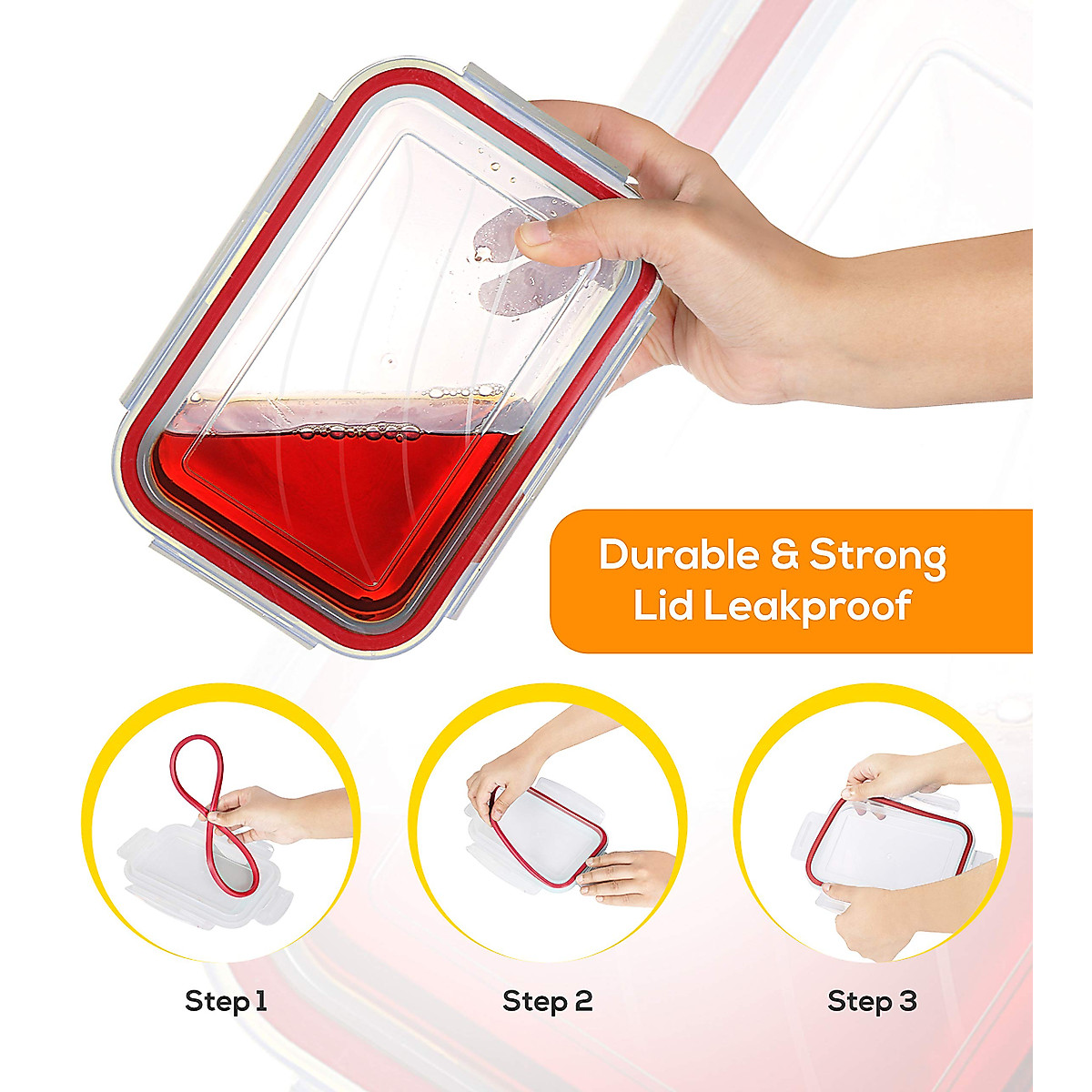 Durable & Strong
Lid Leakproof

Step 1

Step 2

Step 3