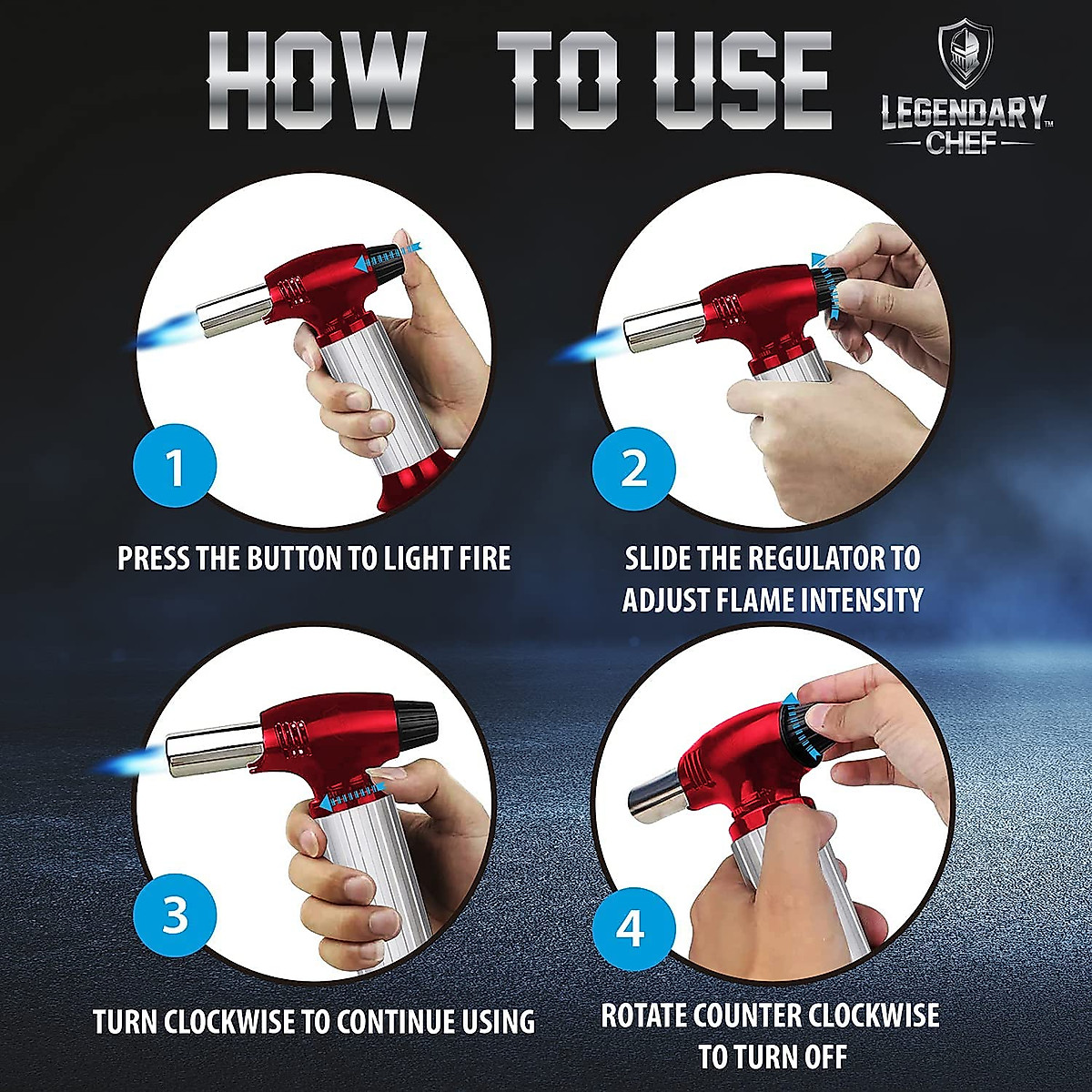 HOW TO USE

LEGENDARY™ CHEF

1
PRESS THE BUTTON TO LIGHT FIRE

2
SLIDE THE REGULATOR TO ADJUST FLAME INTENSITY

3
TURN CLOCKWISE TO CONTINUE USING

4
ROTATE COUNTER CLOCKWISE TO TURN OFF