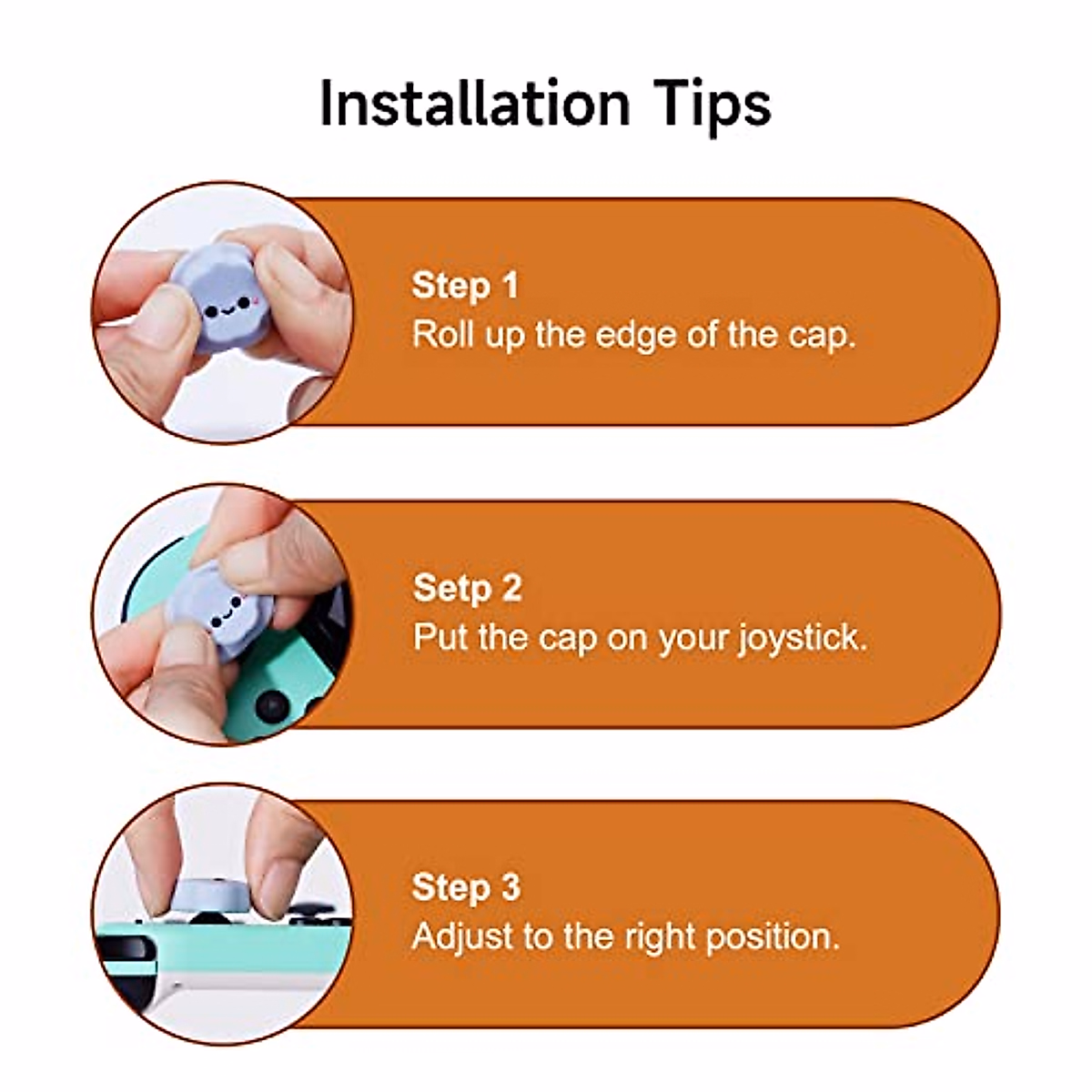 Installation Tips

Step 1
Roll up the edge of the cap.

Setp 2
Put the cap on your joystick.

Step 3
Adjust to the right position.