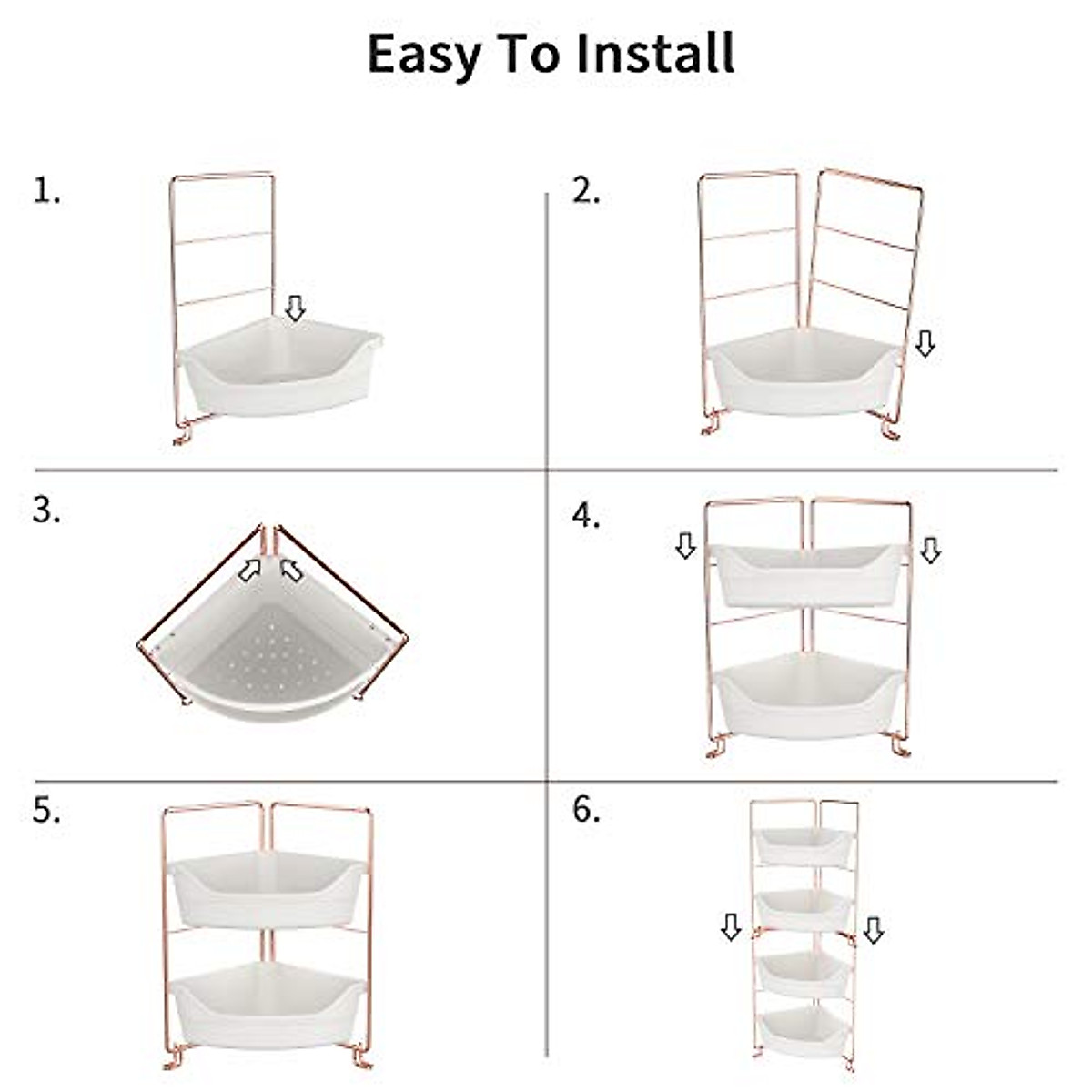 Easy To Install

1.

2.

3.

4.

5.

6.