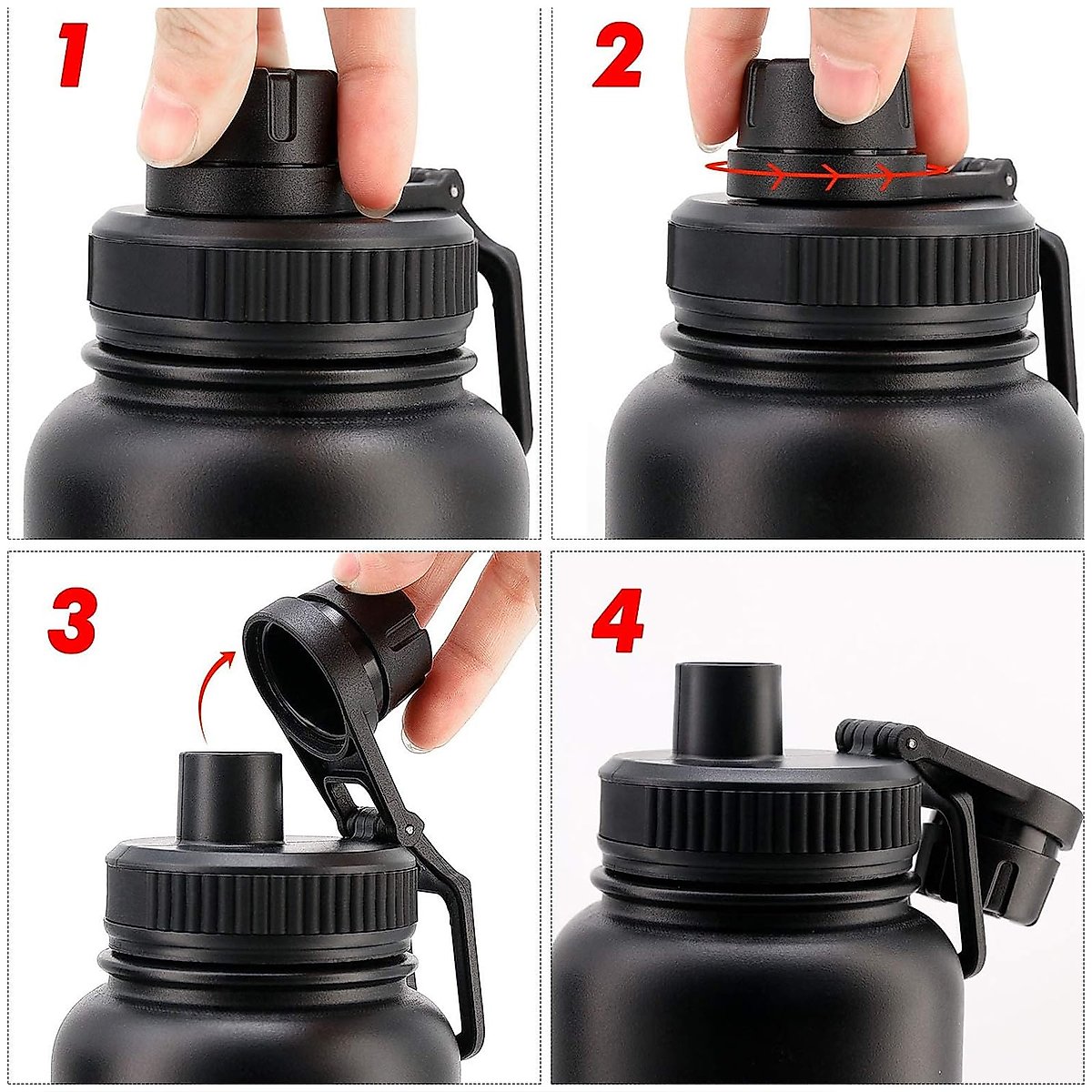 1

2

3

4