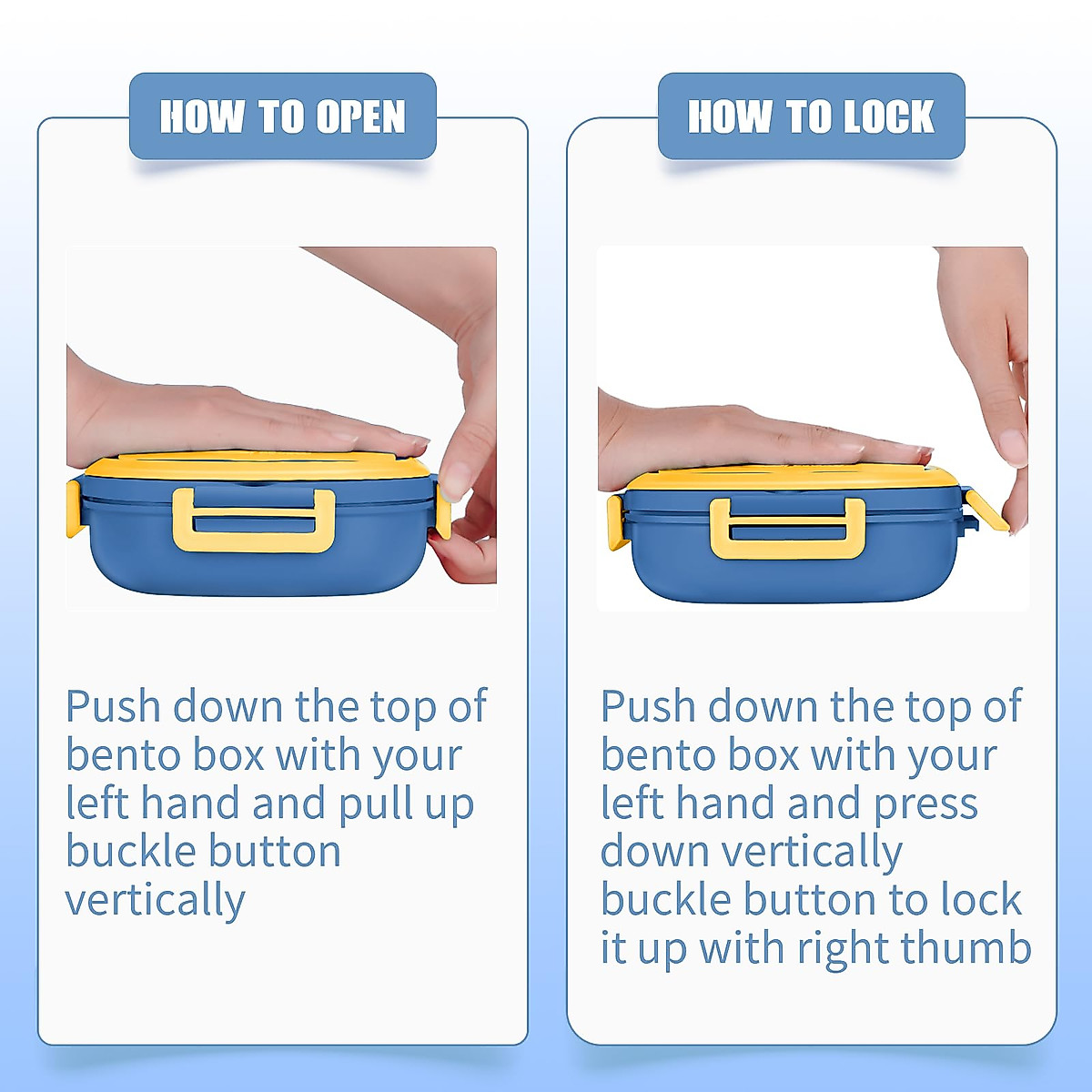 HOW TO OPEN

Push down the top of bento box with your left hand and pull up buckle button vertically

HOW TO LOCK

Push down the top of bento box with your left hand and press down vertically buckle button to lock it up with right thumb