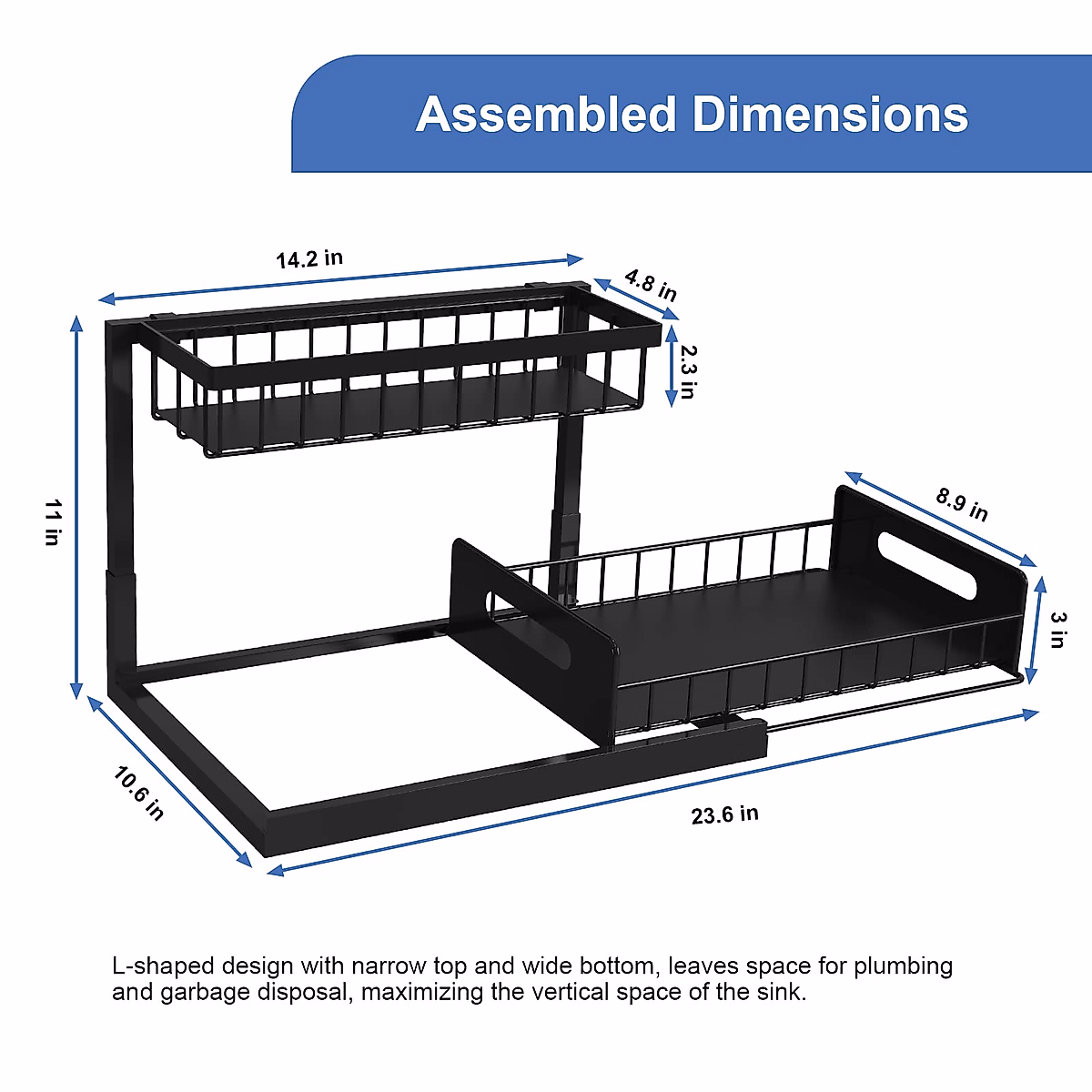 Assembled Dimensions

14.2 in

4.8 in

2.3 in

11 in

8.9 in

3 in

10.6 in

23.6 in

L-shaped design with narrow top and wide bottom, leaves space for plumbing and garbage disposal, maximizing the vertical space of the sink.