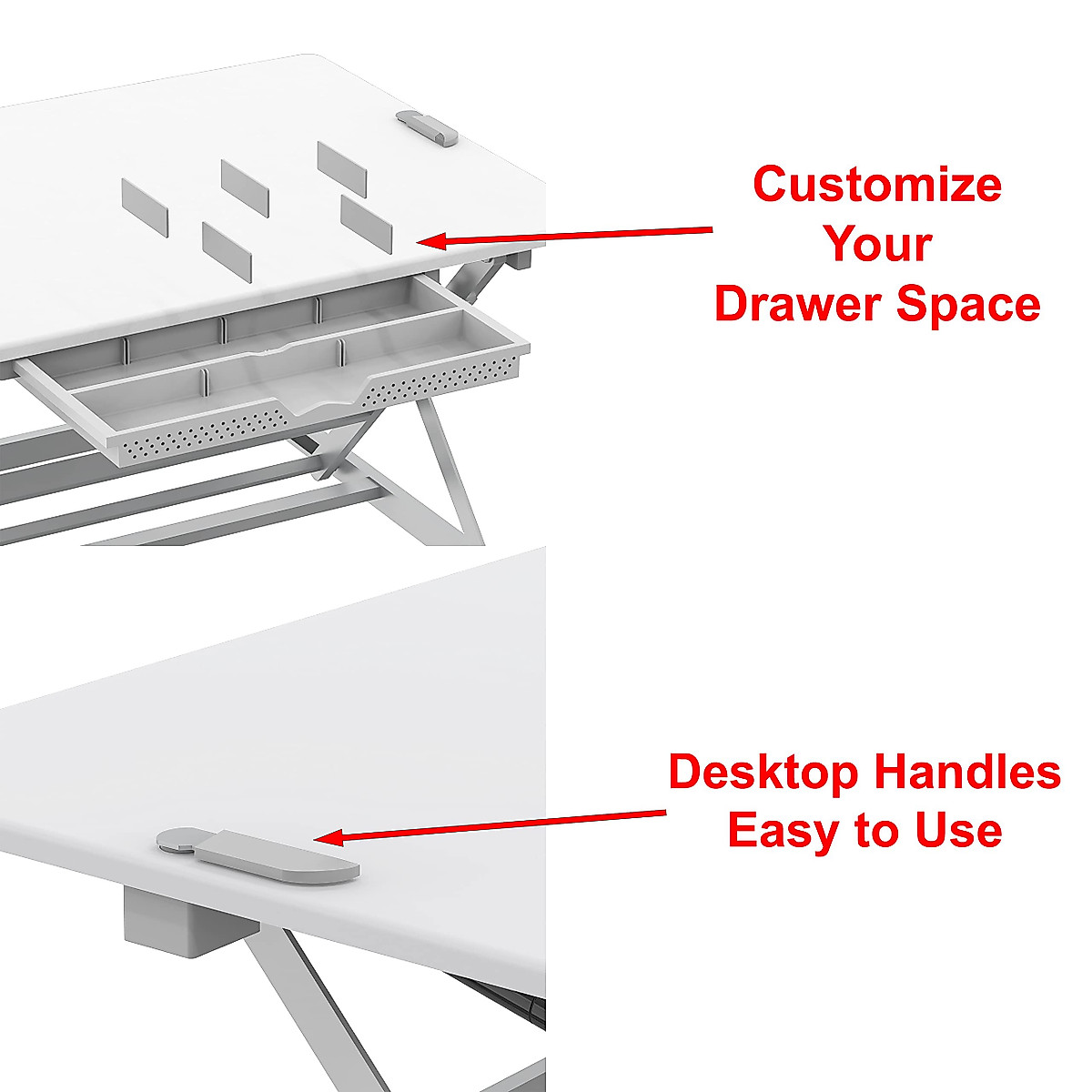 Customize Your Drawer Space

Desktop Handles Easy to Use