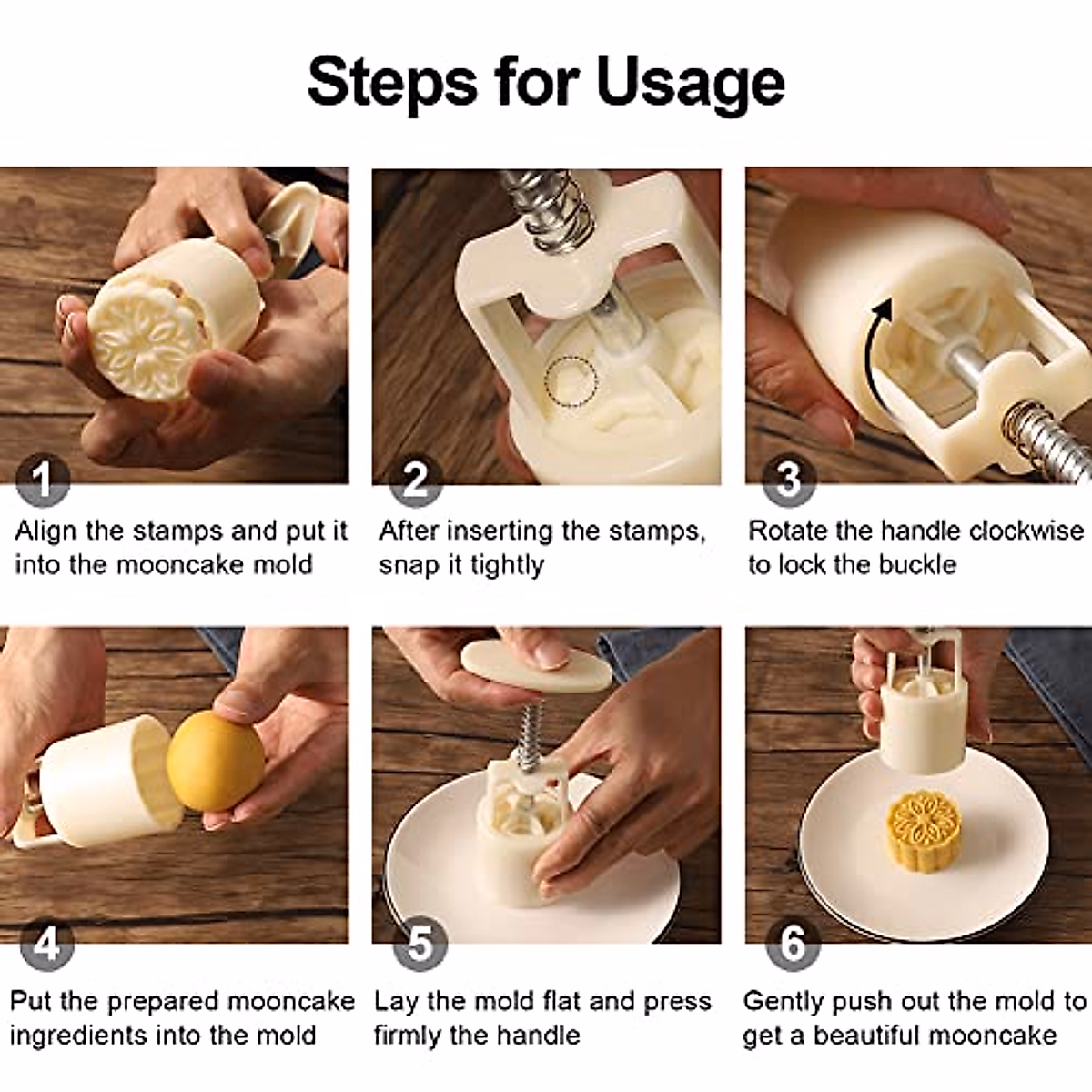 Steps for Usage

1
Align the stamps and put it into the mooncake mold

2
After inserting the stamps, snap it tightly

3
Rotate the handle clockwise to lock the buckle

4
Put the prepared mooncake ingredients into the mold

5
Lay the mold flat and press firmly the handle

6
Gently push out the mold to get a beautiful mooncake