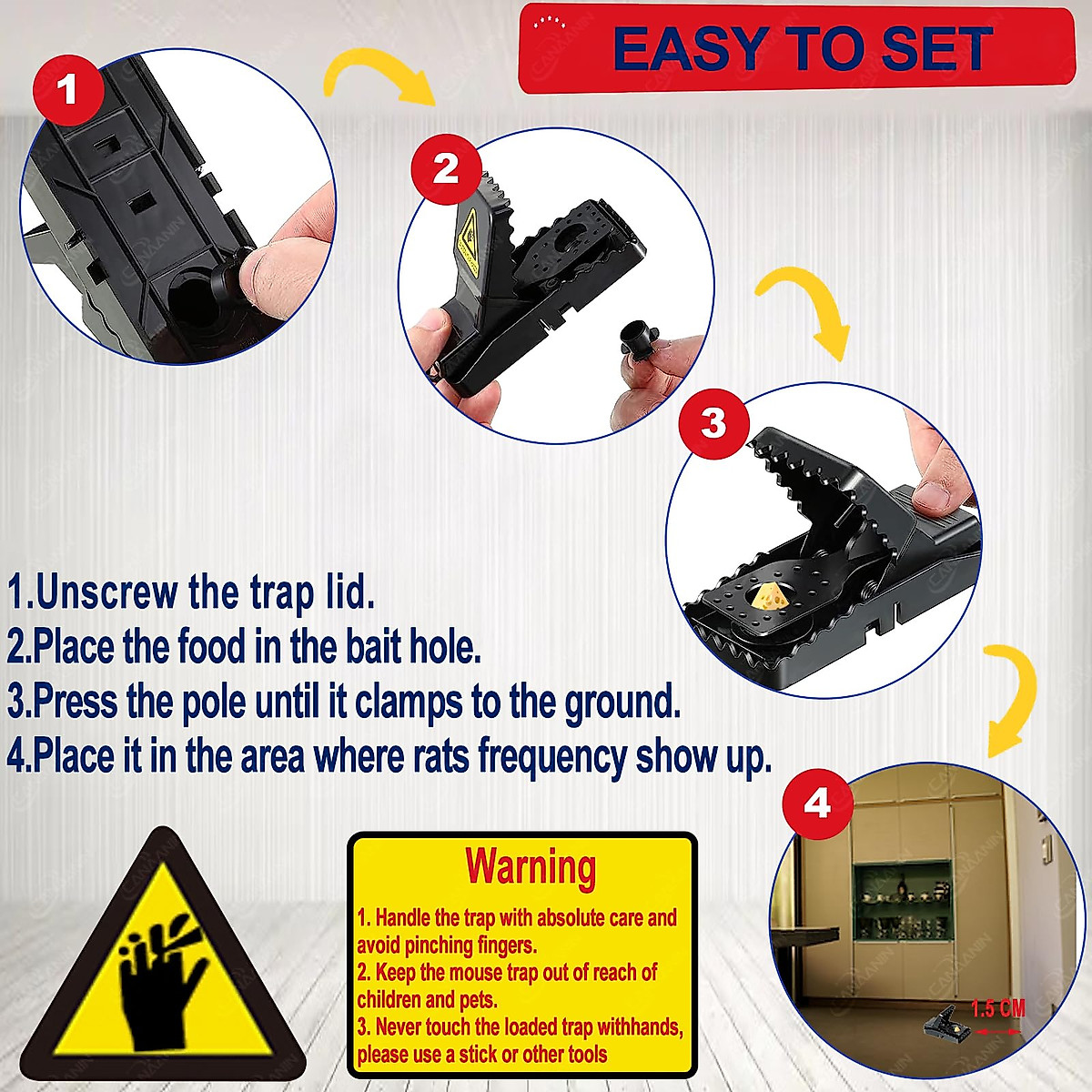 EASY TO SET

1

2

3

4

1.Unscrew the trap lid.
2.Place the food in the bait hole.
3.Press the pole until it clamps to the ground.
4.Place it in the area where rats frequency show up.

Warning
1. Handle the trap with absolute care and avoid pinching fingers.
2. Keep the mouse trap out of reach of children and pets.
3. Never touch the loaded trap withhands, please use a stick or other tools

1.5 CM