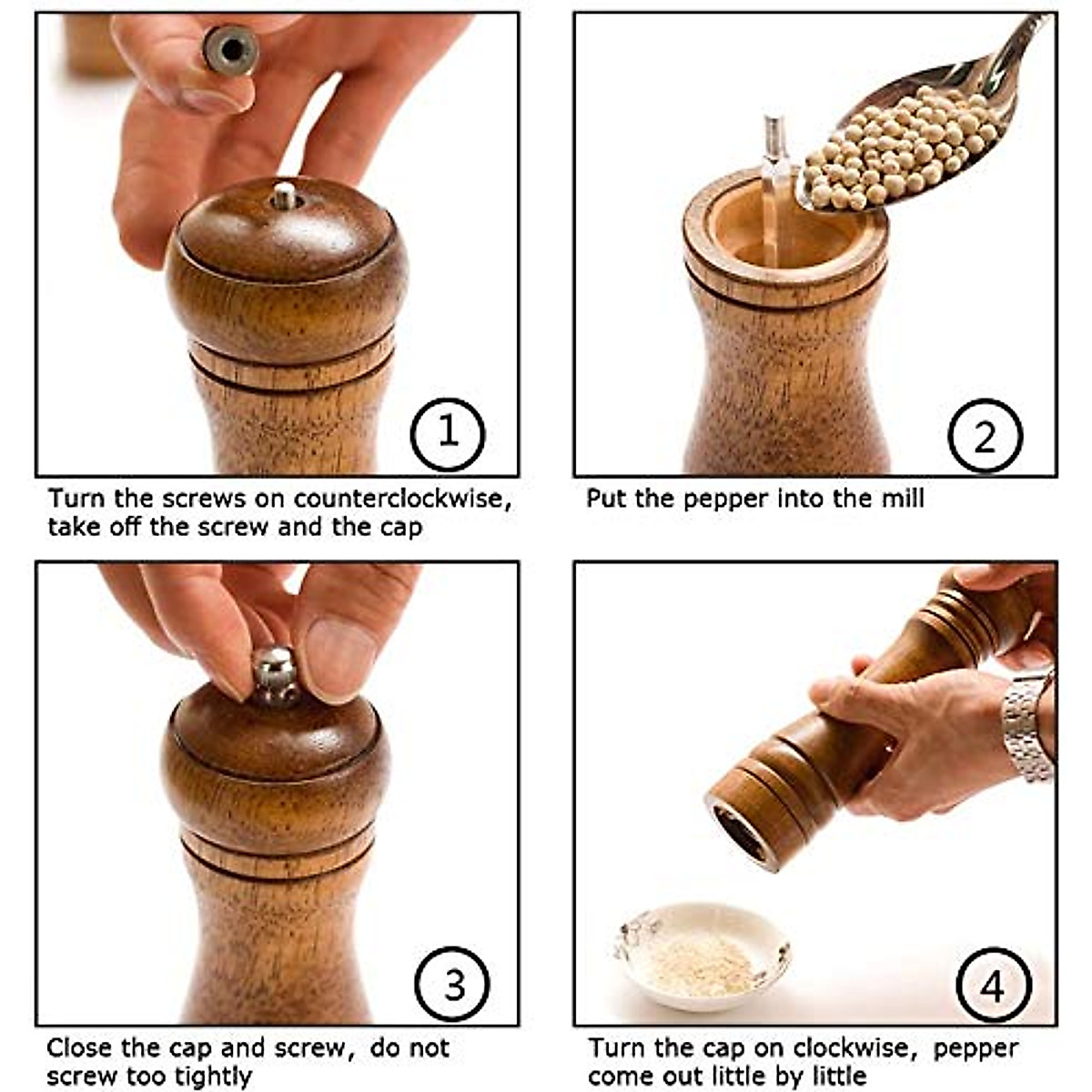 1

Turn the screws on counterclockwise, take off the screw and the cap

2

Put the pepper into the mill

3

Close the cap and screw, do not screw too tightly

4

Turn the cap on clockwise, pepper come out little by little