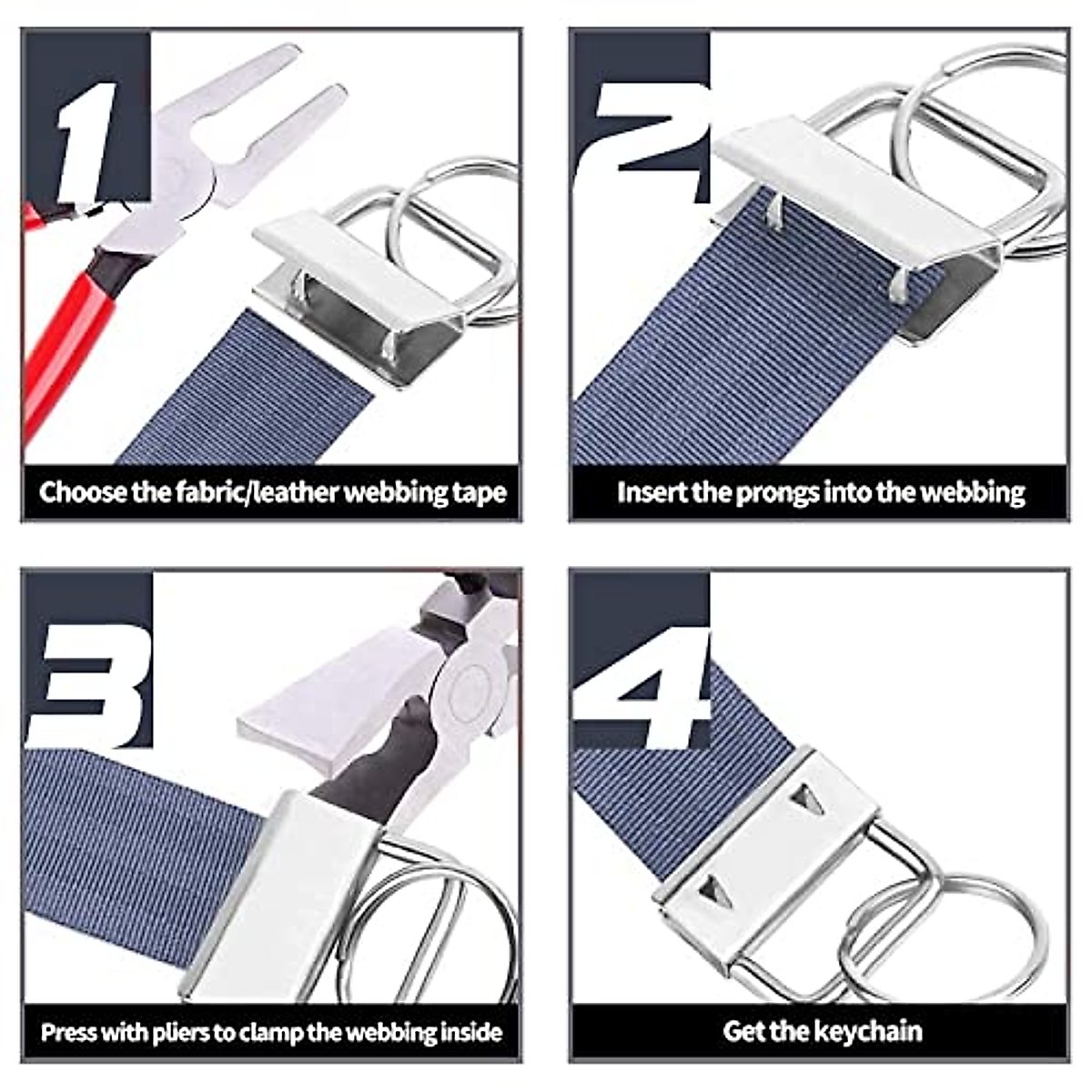 1
Choose the fabric/leather webbing tape

2
Insert the prongs into the webbing

3
Press with pliers to clamp the webbing inside

4
Get the keychain