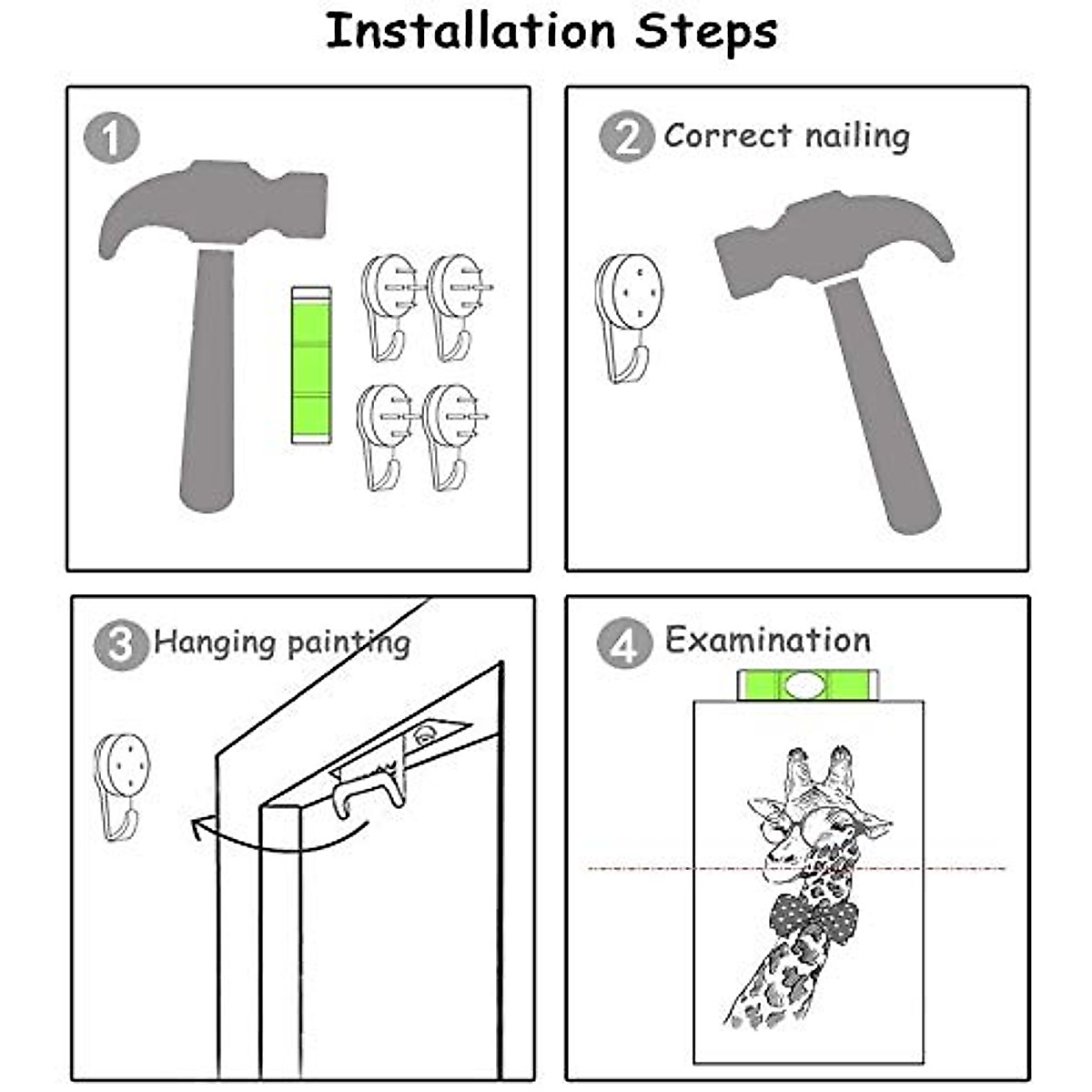 Installation Steps

1

2 Correct nailing

3 Hanging painting

4 Examination